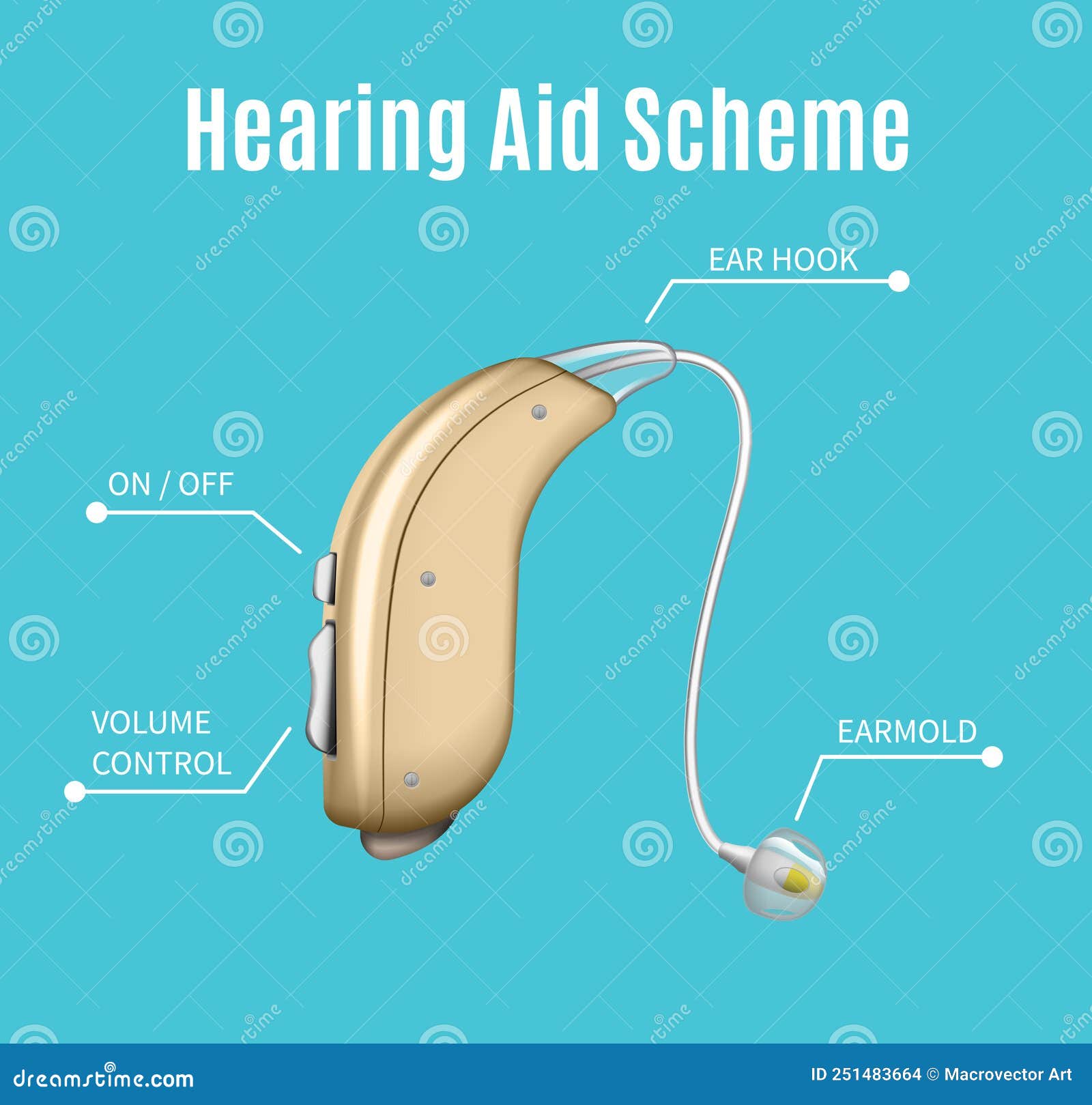 Hearing Aid Scheme

EAR HOOK

ON / OFF

VOLUME CONTROL

EARMOLD

dreamstime.com

ID 251483664 © Macrovector Art