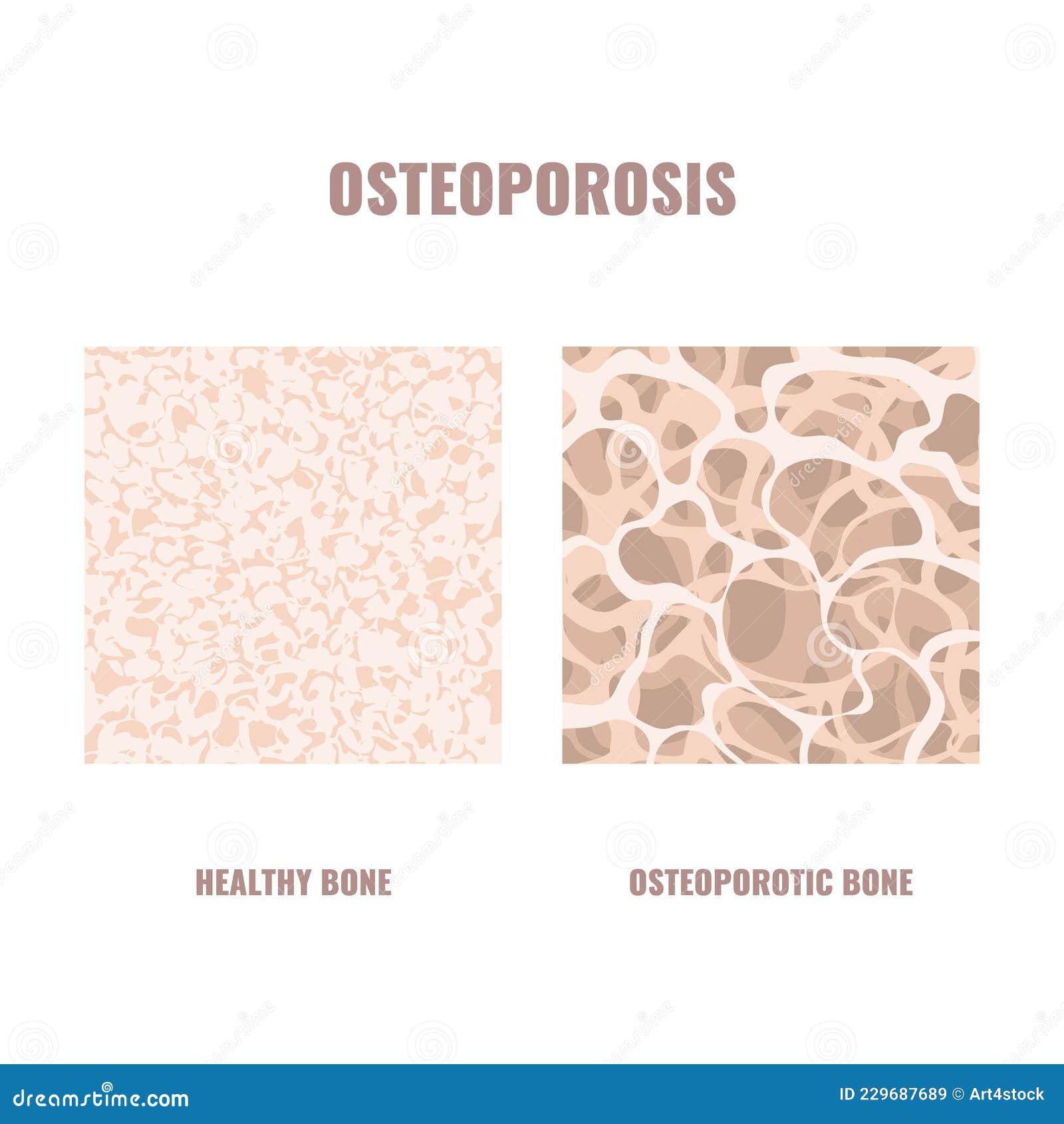 OSTEOPOROSIS

HEALTHY BONE

OSTEOPOROTIC BONE

dreamstime.com

ID 229687689 © Art4stock