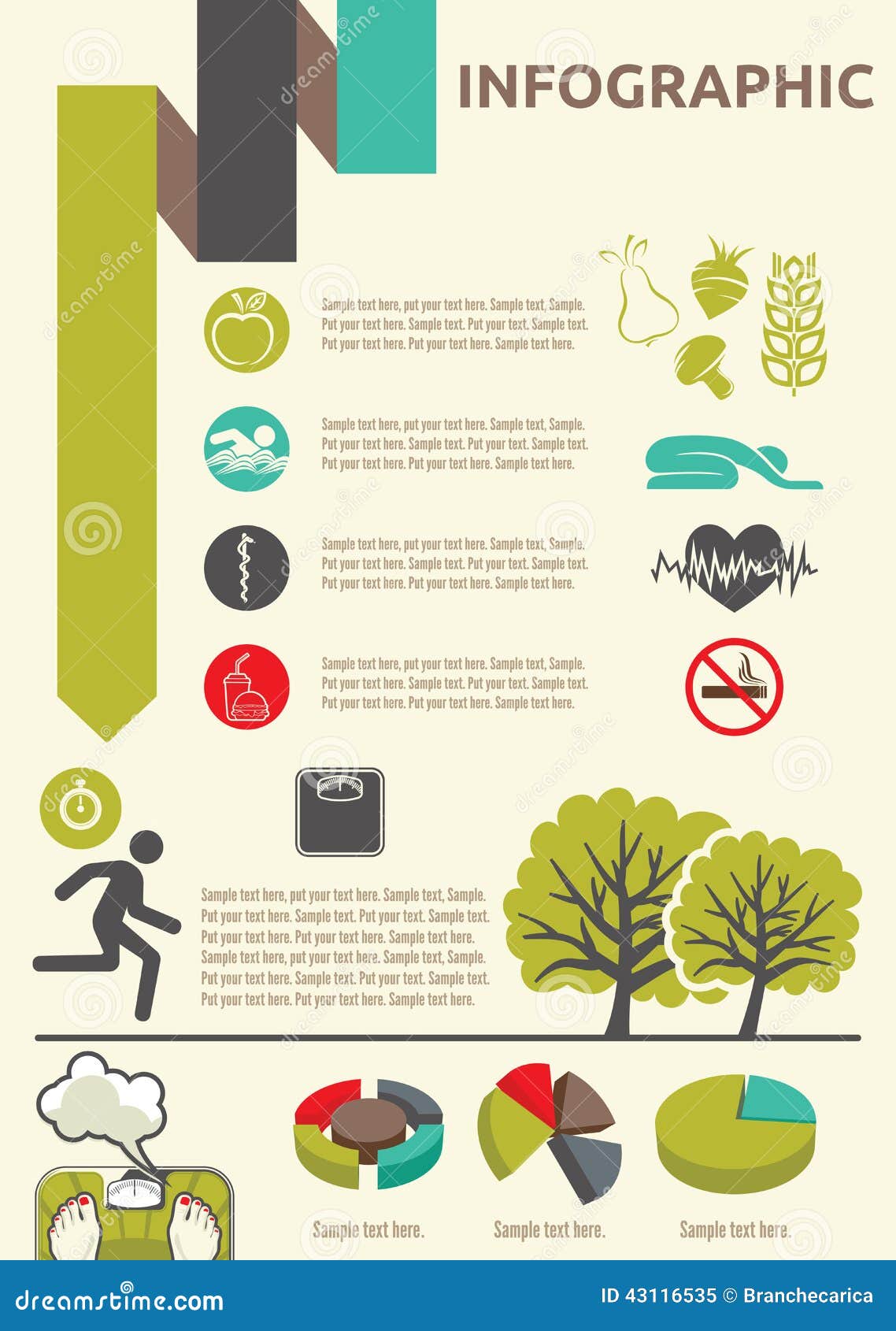 INFOGRAPHIC

Sample text here, put your text here. Sample text, Sample. Put your text here. Sample text. Put your text. Sample text. Put your text here. Put your text here. Sample text here.

Sample text here, put your text here. Sample text, Sample. Put your text here. Sample text. Put your text. Sample text. Put your text here. Put your text here. Sample text here.

Sample text here, put your text here. Sample text, Sample. Put your text here. Sample text. Put your text. Sample text. Put your text here. Put your text here. Sample text here.

Sample text here, put your text here. Sample text, Sample. Put your text here. Sample text. Put your text. Sample text. Put your text here. Put your text here. Sample text here.

Sample text here, put your text here. Sample text, Sample. Put your text here. Sample text. Put your text. Sample text. Put your text here. Put your text here. Sample text here. Sample text here, put your text here. Sample text, Sample. Put your text here. Sample text. Put your text. Sample text. Put your text here. Put your text here. Sample text here.

Sample text here.

Sample text here.

Sample text here.

dreamstime.com

ID 43116535 © Branchecarica