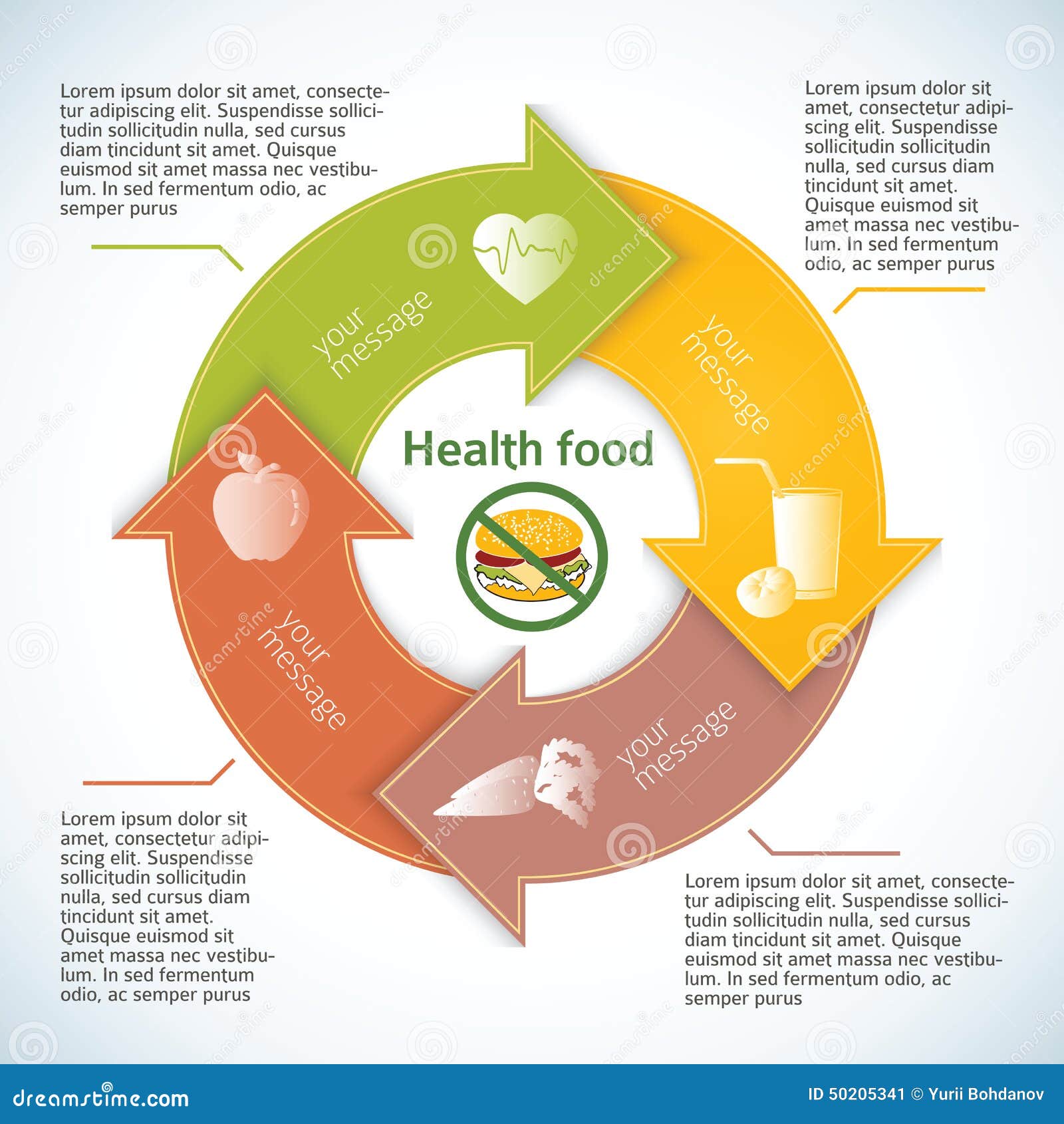 Lorem ipsum dolor sit amet, consectetur adipiscing elit. Suspendisse sollicitudin sollicitudin nulla, sed cursus diam tincidunt sit amet. Quisque euismod sit amet massa nec vestibulum. In sed fermentum odio, ac semper purus

Lorem ipsum dolor sit amet, consectetur adipiscing elit. Suspendisse sollicitudin sollicitudin nulla, sed cursus diam tincidunt sit amet. Quisque euismod sit amet massa nec vestibulum. In sed fermentum odio, ac semper purus

your message

your message

Health food

your message

your message

Lorem ipsum dolor sit amet, consectetur adipiscing elit. Suspendisse sollicitudin sollicitudin nulla, sed cursus diam tincidunt sit amet. Quisque euismod sit amet massa nec vestibulum. In sed fermentum odio, ac semper purus

Lorem ipsum dolor sit amet, consectetur adipiscing elit. Suspendisse sollicitudin sollicitudin nulla, sed cursus diam tincidunt sit amet. Quisque euismod sit amet massa nec vestibulum. In sed fermentum odio, ac semper purus

dreamstime.com

ID 50205341 © Yurii Bohdanov