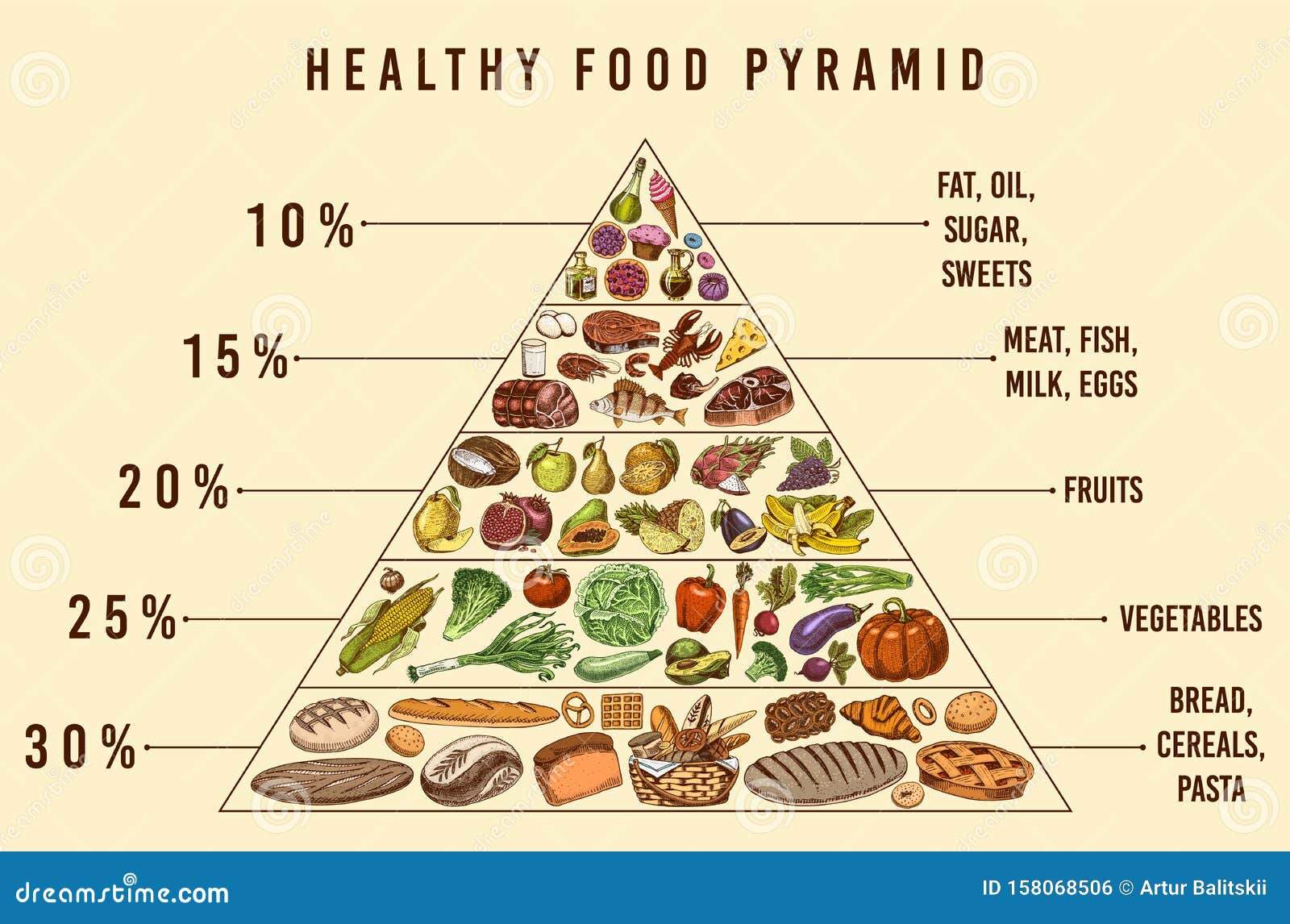 HEALTHY FOOD PYRAMID

10%
FAT, OIL, SUGAR, SWEETS

15%
MEAT, FISH, MILK, EGGS

20%
FRUITS

25%
VEGETABLES

30%
BREAD, CEREALS, PASTA

dreamstime.com
ID 158068506 © Artur Balitskii