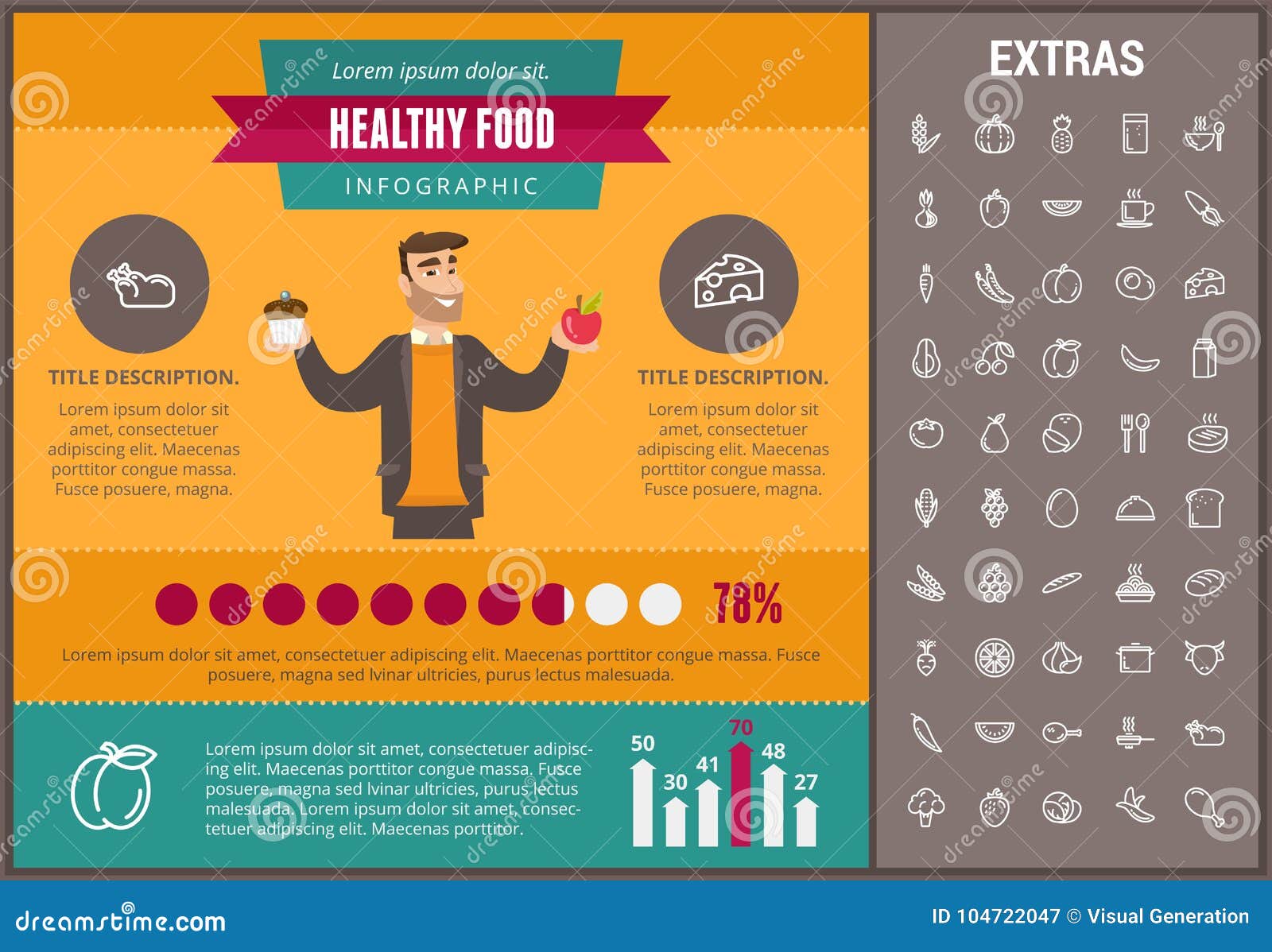 Lorem ipsum dolor sit.

HEALTHY FOOD

INFOGRAPHIC

TITLE DESCRIPTION.

Lorem ipsum dolor sit amet, consectetuer adipiscing elit. Maecenas porttitor congue massa. Fusce posuere, magna.

TITLE DESCRIPTION.

Lorem ipsum dolor sit amet, consectetuer adipiscing elit. Maecenas porttitor congue massa. Fusce posuere, magna.

78%

Lorem ipsum dolor sit amet, consectetuer adipiscing elit. Maecenas porttitor congue massa. Fusce posuere, magna sed lvinar ultricies, purus lectus malesuada.

Lorem ipsum dolor sit amet, consectetuer adipiscing elit. Maecenas porttitor congue massa. Fusce posuere, magna sed lvinar ultricies, purus lectus malesuada. Lorem ipsum dolor sit amet, consectetuer adipiscing elit. Maecenas porttitor.

50 30 41 70 48 27

EXTRAS

dreamstime.com

ID 104722047 © Visual Generation