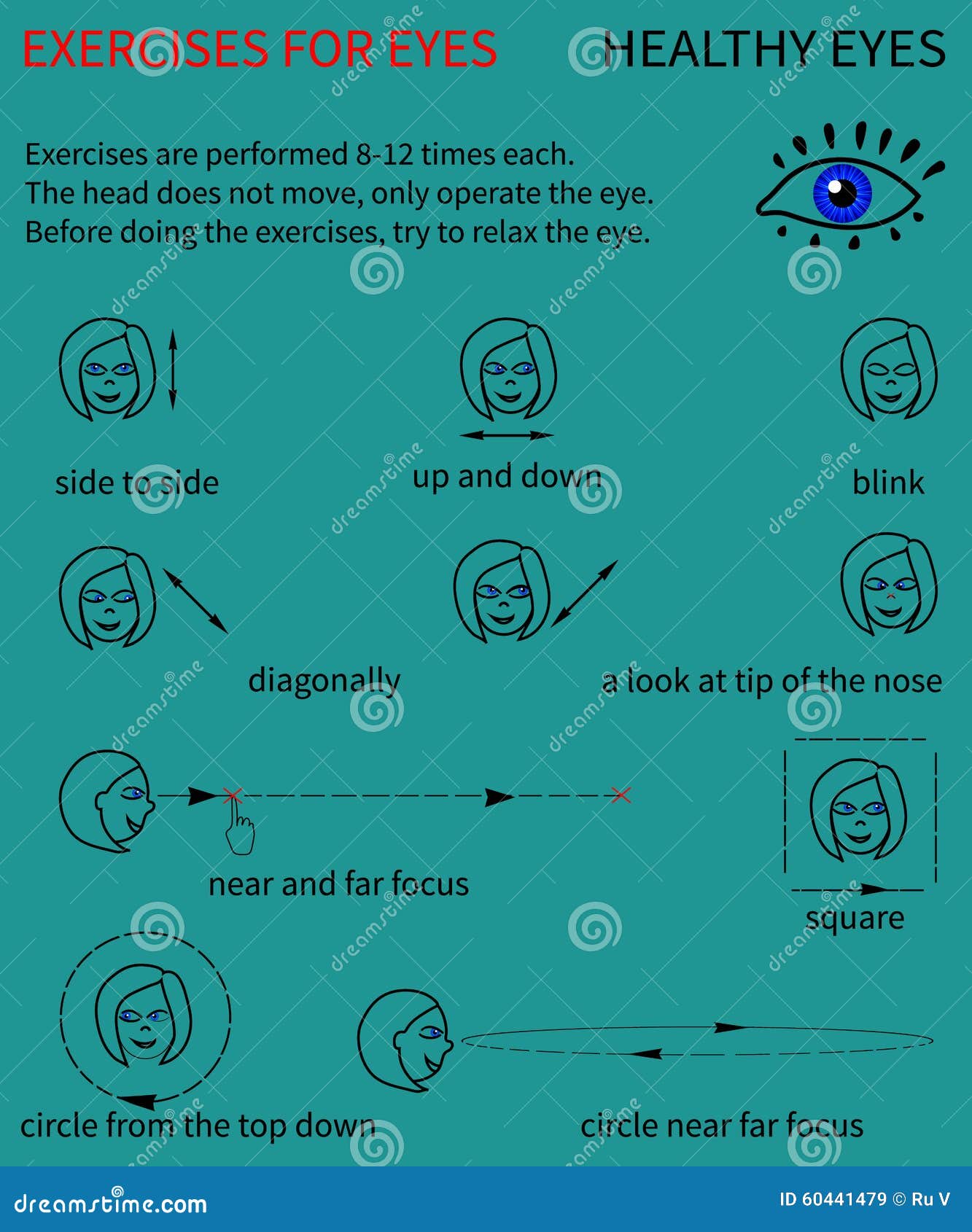 EXERCISES FOR EYES HEALTHY EYES

Exercises are performed 8-12 times each.
The head does not move, only operate the eye.
Before doing the exercises, try to relax the eye.

side to side

up and down

blink

diagonally

a look at tip of the nose

near and far focus

square

circle from the top down

circle near far focus

dreamstime.com

ID 60441479 © Ru V