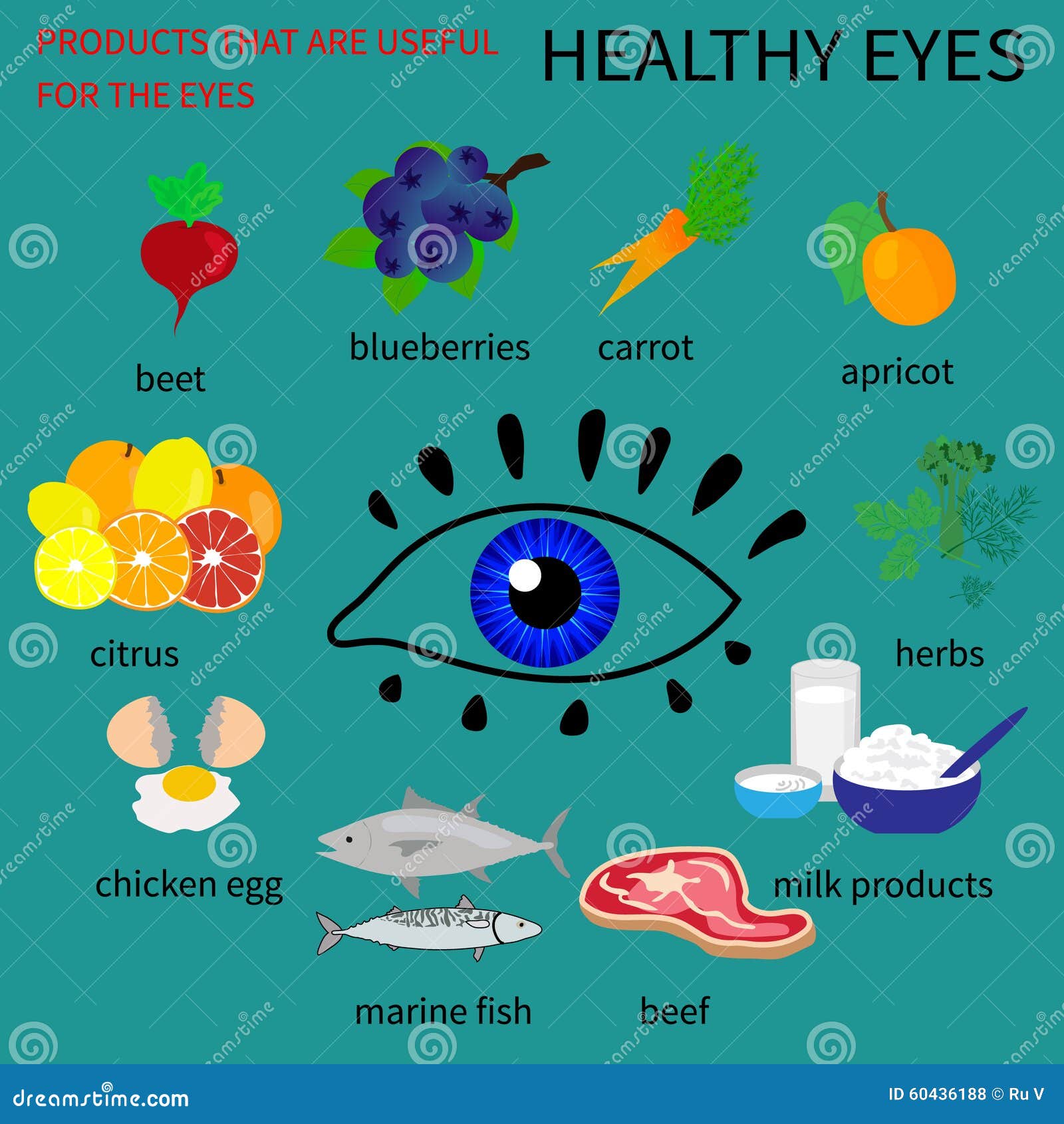 PRODUCTS THAT ARE USEFUL FOR THE EYES

HEALTHY EYES

beet

blueberries

carrot

apricot

citrus

herbs

chicken egg

milk products

marine fish

beef

dreamstime.com

ID 60436188 © Ru V