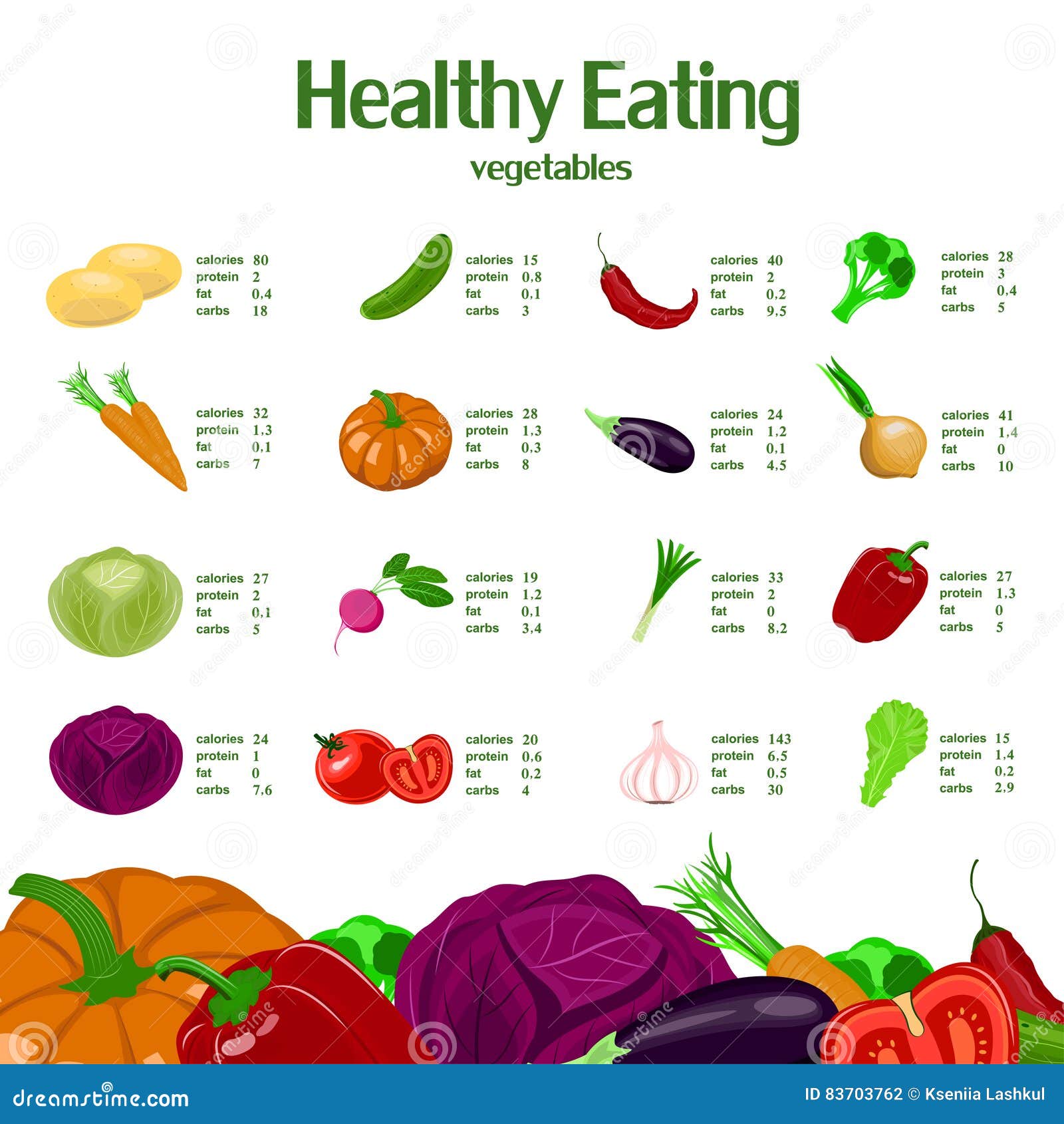 Healthy Eating
vegetables

calories 80
protein 2
fat 0,4
carbs 18

calories 15
protein 0,8
fat 0,1
carbs 3

calories 40
protein 2
fat 0,2
carbs 9,5

calories 28
protein 3
fat 0,4
carbs 5

calories 32
protein 1,3
fat 0,1
carbs 7

calories 28
protein 1,3
fat 0,3
carbs 8

calories 24
protein 1,2
fat 0,1
carbs 4,5

calories 41
protein 1,4
fat 0
carbs 10

calories 27
protein 2
fat 0,1
carbs 5

calories 19
protein 1,2
fat 0,1
carbs 3,4

calories 33
protein 2
fat 0
carbs 8,2

calories 27
protein 1,3
fat 0
carbs 5

calories 24
protein 1
fat 0
carbs 7,6

calories 20
protein 0,6
fat 0,2
carbs 4

calories 143
protein 6,5
fat 0,5
carbs 30

calories 15
protein 1,4
fat 0,2
carbs 2,9

dreamstime.com
ID 83703762 © Kseniia Lashkul