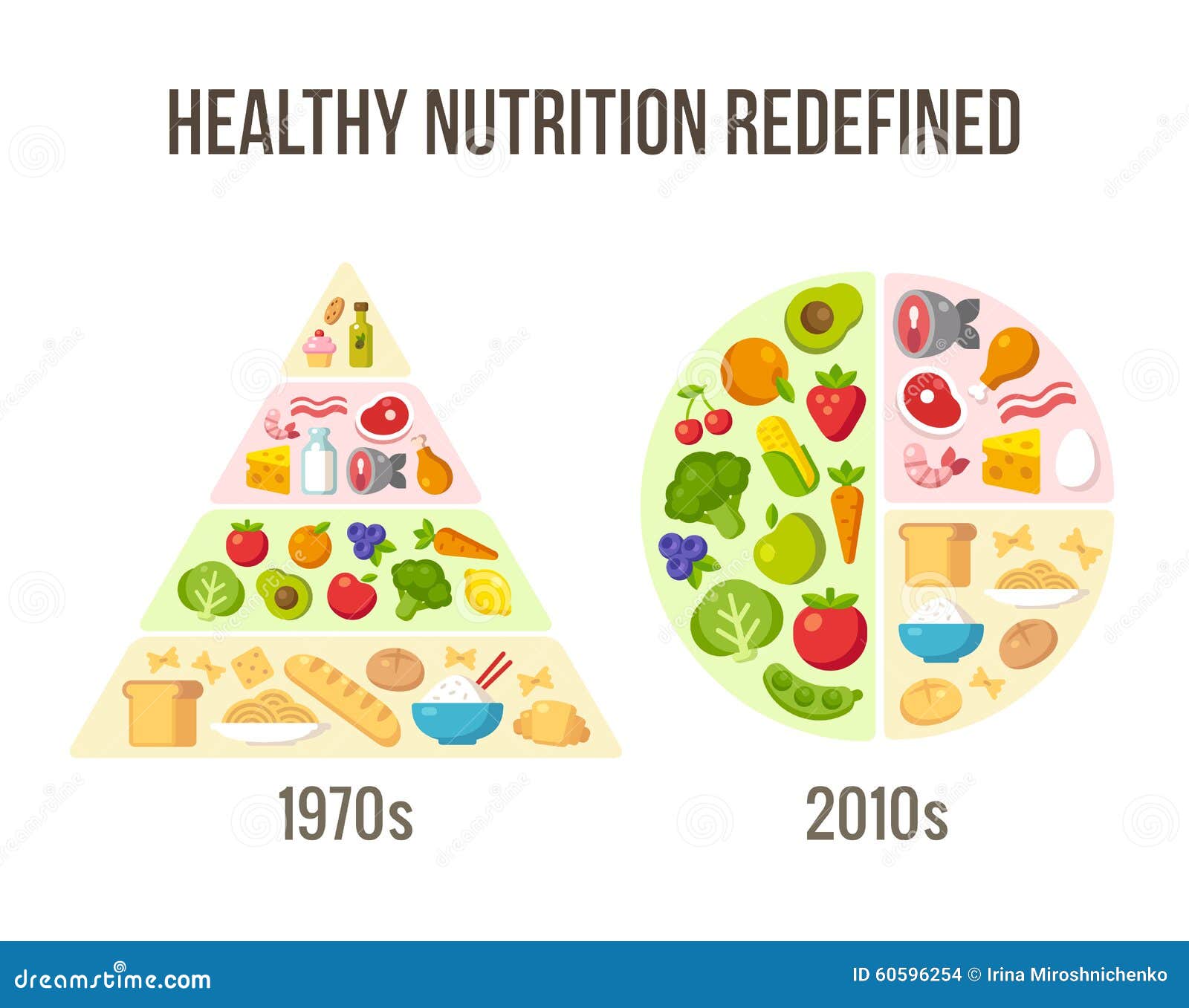 HEALTHY NUTRITION REDEFINED

1970s

2010s

dreamstime.com

ID 60596254 © Irina Miroshnichenko