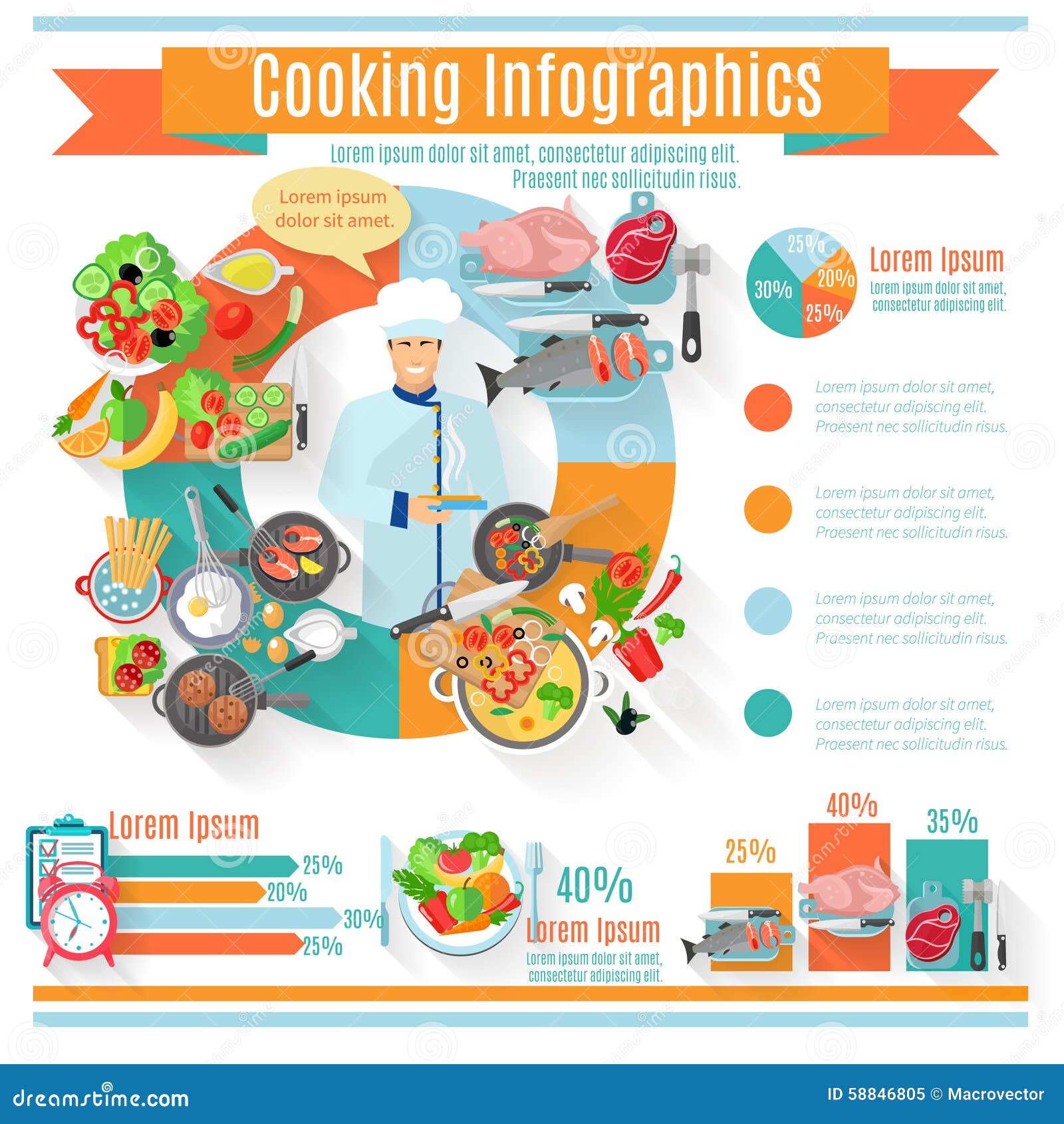 Cooking Infographics

Lorem ipsum dolor sit amet, consectetur adipiscing elit. Praesent nec sollicitudin risus.

Lorem ipsum dolor sit amet.

25%
20%
25%
30%

Lorem Ipsum
Lorem ipsum dolor sit amet, consectetur adipiscing elit.

Lorem ipsum dolor sit amet, consectetur adipiscing elit. Praesent nec sollicitudin risus.

Lorem ipsum dolor sit amet, consectetur adipiscing elit. Praesent nec sollicitudin risus.

Lorem ipsum dolor sit amet, consectetur adipiscing elit. Praesent nec sollicitudin risus.

Lorem ipsum dolor sit amet, consectetur adipiscing elit. Praesent nec sollicitudin risus.

Lorem Ipsum
25%
20%
30%
25%

40%
Lorem Ipsum
Lorem ipsum dolor sit amet, consectetur adipiscing elit.

25%
40%
35%

dreamstime.com
ID 58846805 © Macrovector