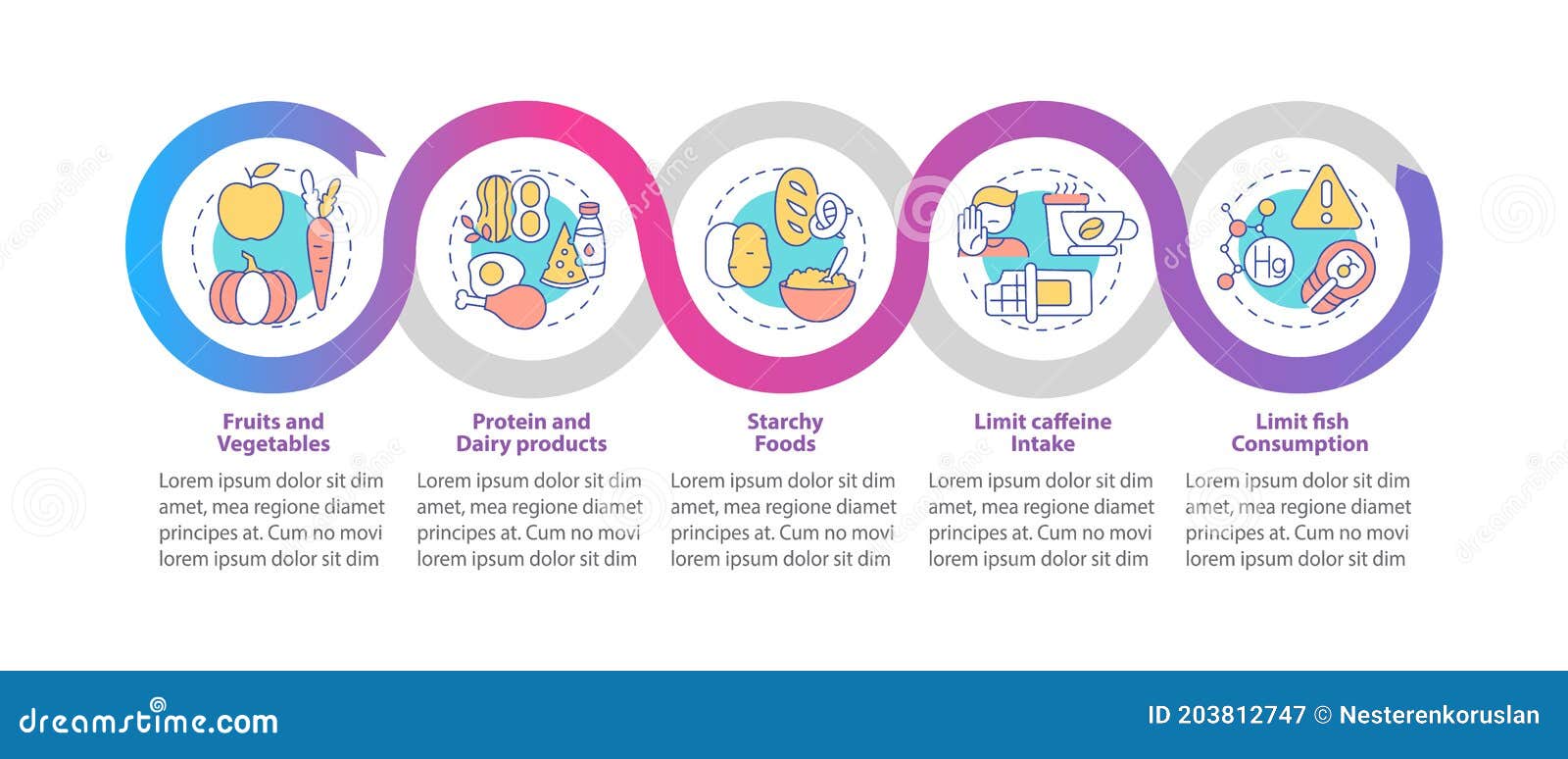 Hg

Fruits and Vegetables

Lorem ipsum dolor sit dim amet, mea regione diamet principes at. Cum no movi lorem ipsum dolor sit dim

Protein and Dairy products

Lorem ipsum dolor sit dim amet, mea regione diamet principes at. Cum no movi lorem ipsum dolor sit dim

Starchy Foods

Lorem ipsum dolor sit dim amet, mea regione diamet principes at. Cum no movi lorem ipsum dolor sit dim

Limit caffeine Intake

Lorem ipsum dolor sit dim amet, mea regione diamet principes at. Cum no movi lorem ipsum dolor sit dim

Limit fish Consumption

Lorem ipsum dolor sit dim amet, mea regione diamet principes at. Cum no movi lorem ipsum dolor sit dim

dreamstime.com

ID 203812747 © Nesterenkoruslan