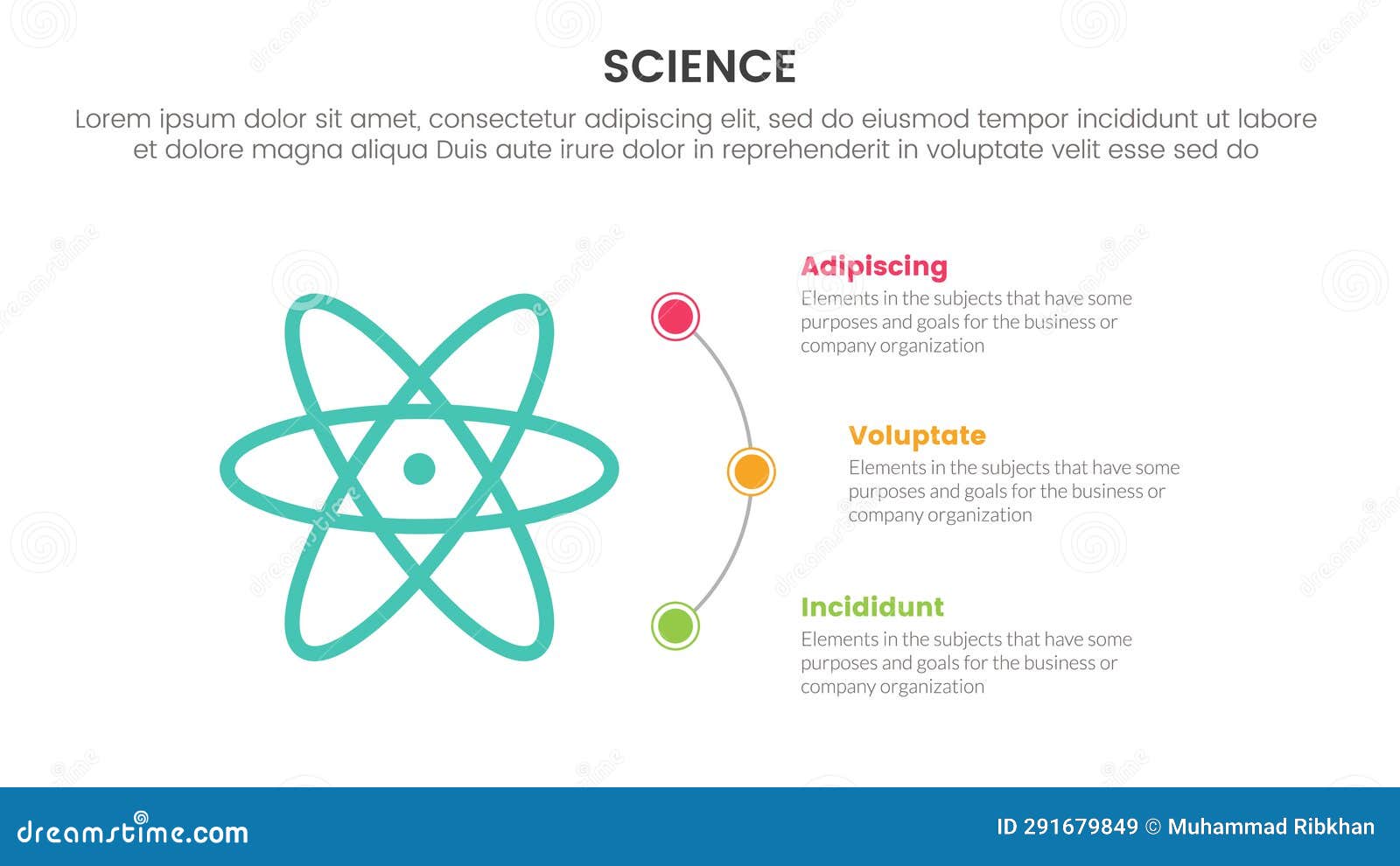 SCIENCE

Lorem ipsum dolor sit amet, consectetur adipiscing elit, sed do eiusmod tempor incididunt ut labore et dolore magna aliqua Duis aute irure dolor in reprehenderit in voluptate velit esse sed do

Adipiscing
Elements in the subjects that have some purposes and goals for the business or company organization

Voluptate
Elements in the subjects that have some purposes and goals for the business or company organization

Incididunt
Elements in the subjects that have some purposes and goals for the business or company organization

dreamstime.com

ID 291679849 © Muhammad Ribkhan