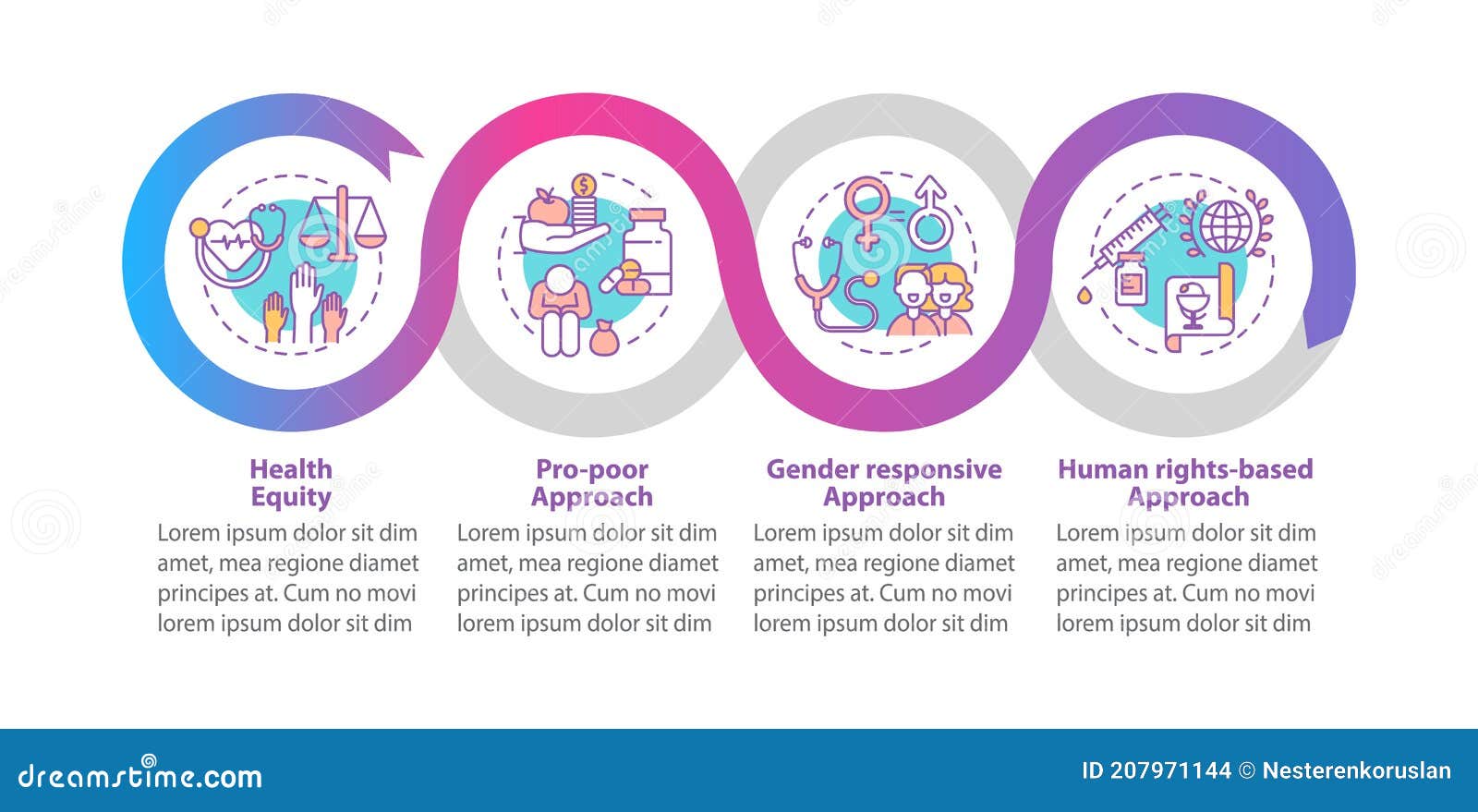 Health Equity

Lorem ipsum dolor sit dim amet, mea regione diamet principes at. Cum no movi lorem ipsum dolor sit dim

Pro-poor Approach

Lorem ipsum dolor sit dim amet, mea regione diamet principes at. Cum no movi lorem ipsum dolor sit dim

Gender responsive Approach

Lorem ipsum dolor sit dim amet, mea regione diamet principes at. Cum no movi lorem ipsum dolor sit dim

Human rights-based Approach

Lorem ipsum dolor sit dim amet, mea regione diamet principes at. Cum no movi lorem ipsum dolor sit dim

dreamstime.com

ID 207971144 © Nesterenkoruslan