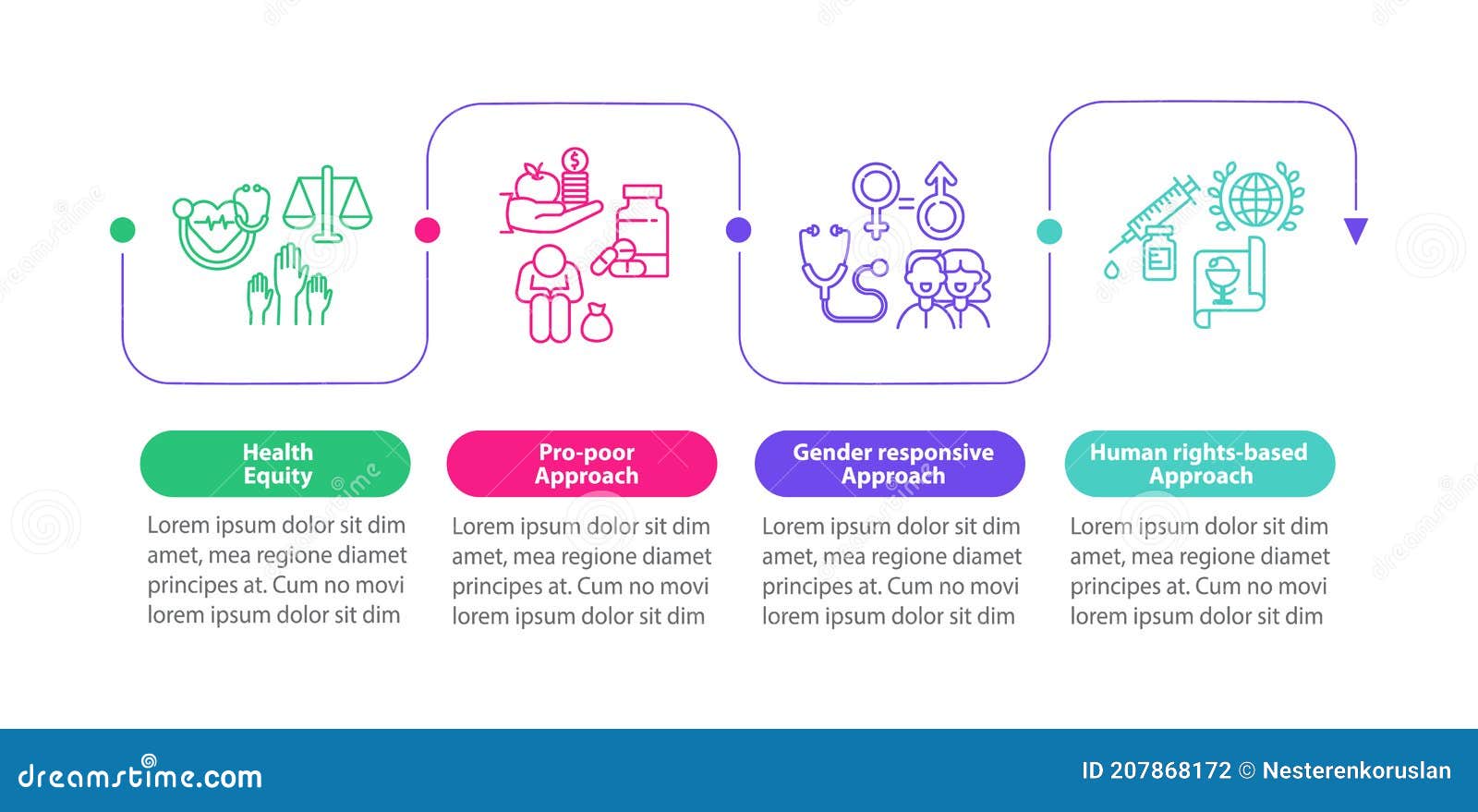 Health Equity

Lorem ipsum dolor sit dim amet, mea regione diamet principes at. Cum no movi lorem ipsum dolor sit dim

Pro-poor Approach

Lorem ipsum dolor sit dim amet, mea regione diamet principes at. Cum no movi lorem ipsum dolor sit dim

Gender responsive Approach

Lorem ipsum dolor sit dim amet, mea regione diamet principes at. Cum no movi lorem ipsum dolor sit dim

Human rights-based Approach

Lorem ipsum dolor sit dim amet, mea regione diamet principes at. Cum no movi lorem ipsum dolor sit dim

dreamstime.com

ID 207868172 © Nesterenkoruslan