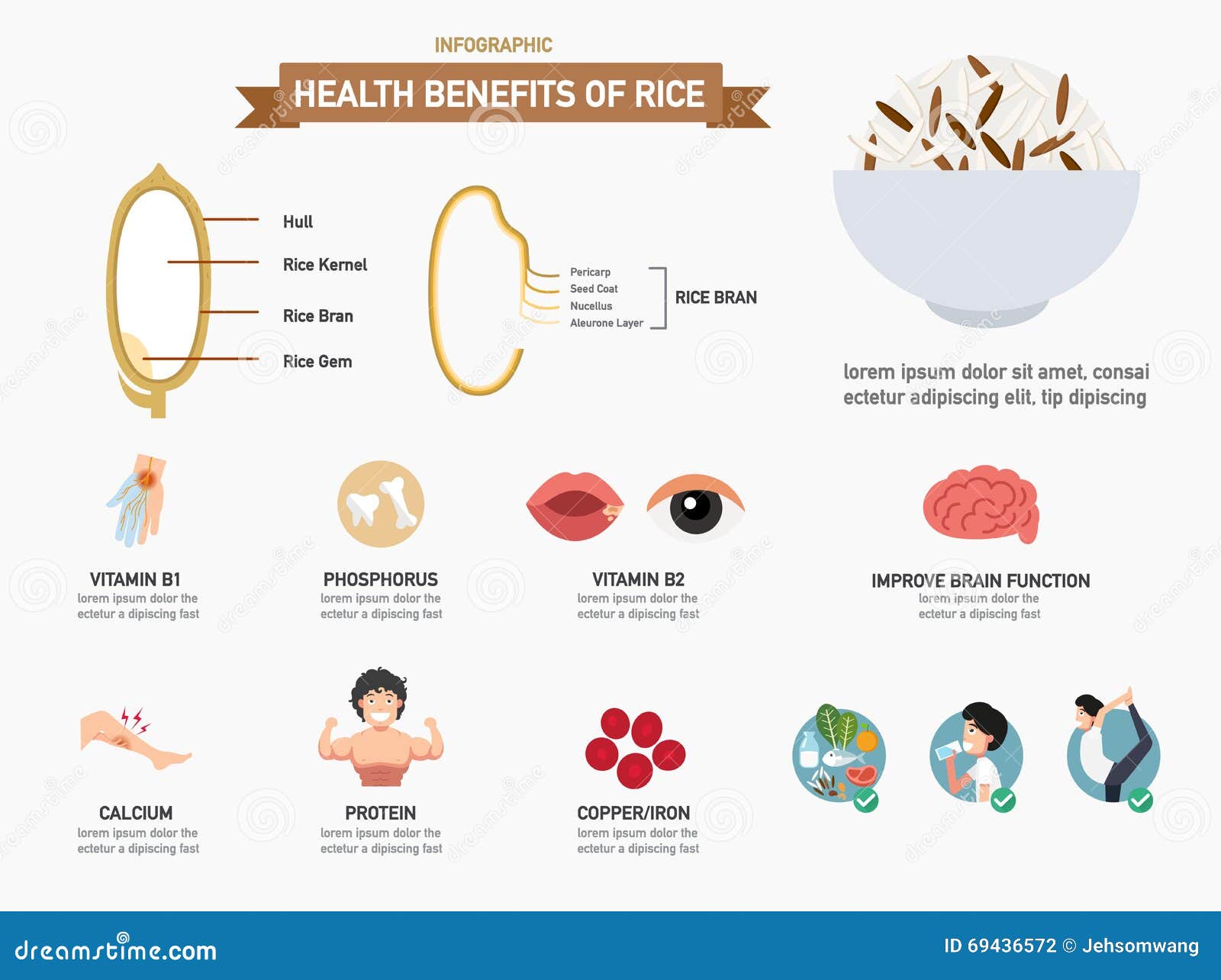 INFOGRAPHIC

HEALTH BENEFITS OF RICE

Hull

Rice Kernel

Rice Bran

Rice Gem

Pericarp
Seed Coat
Nucellus
Aleurone Layer

RICE BRAN

lorem ipsum dolor sit amet, consai ectetur adipiscing elit, tip dipiscing

VITAMIN B1
lorem ipsum dolor the ectetur a dipiscing fast

PHOSPHORUS
lorem ipsum dolor the ectetur a dipiscing fast

VITAMIN B2
lorem ipsum dolor the ectetur a dipiscing fast

IMPROVE BRAIN FUNCTION
lorem ipsum dolor the ectetur a dipiscing fast

CALCIUM
lorem ipsum dolor the ectetur a dipiscing fast

PROTEIN
lorem ipsum dolor the ectetur a dipiscing fast

COPPER/IRON
lorem ipsum dolor the ectetur a dipiscing fast

dreamstime.com

ID 69436572 © Jehsomwang