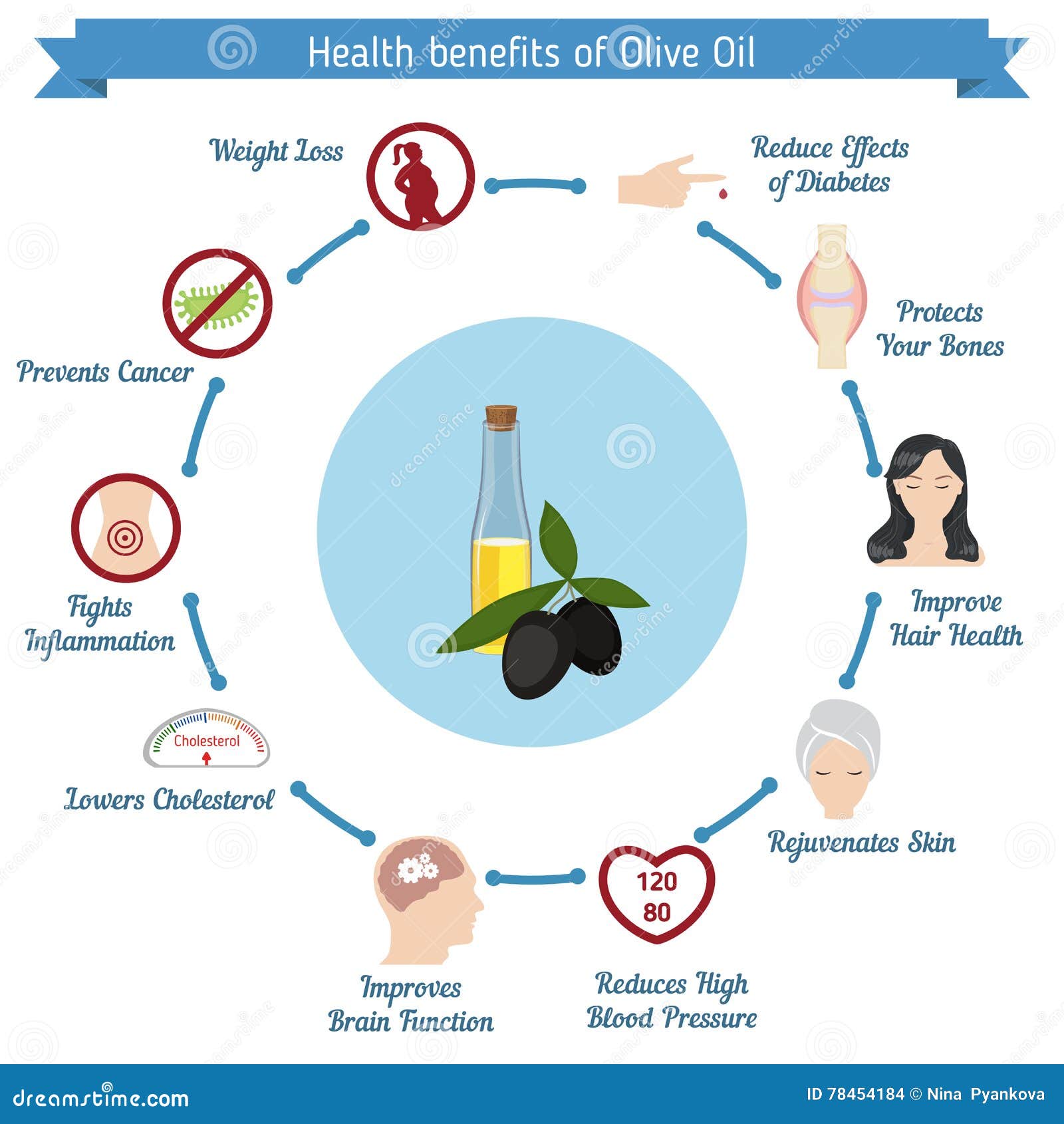 Health benefits of Olive Oil

Weight Loss

Reduce Effects of Diabetes

Protects Your Bones

Improve Hair Health

Rejuvenates Skin

120
80

Reduces High Blood Pressure

Improves Brain Function

Cholesterol

Lowers Cholesterol

Fights Inflammation

Prevents Cancer

dreamstime.com

ID 78454184 © Nina Pyankova