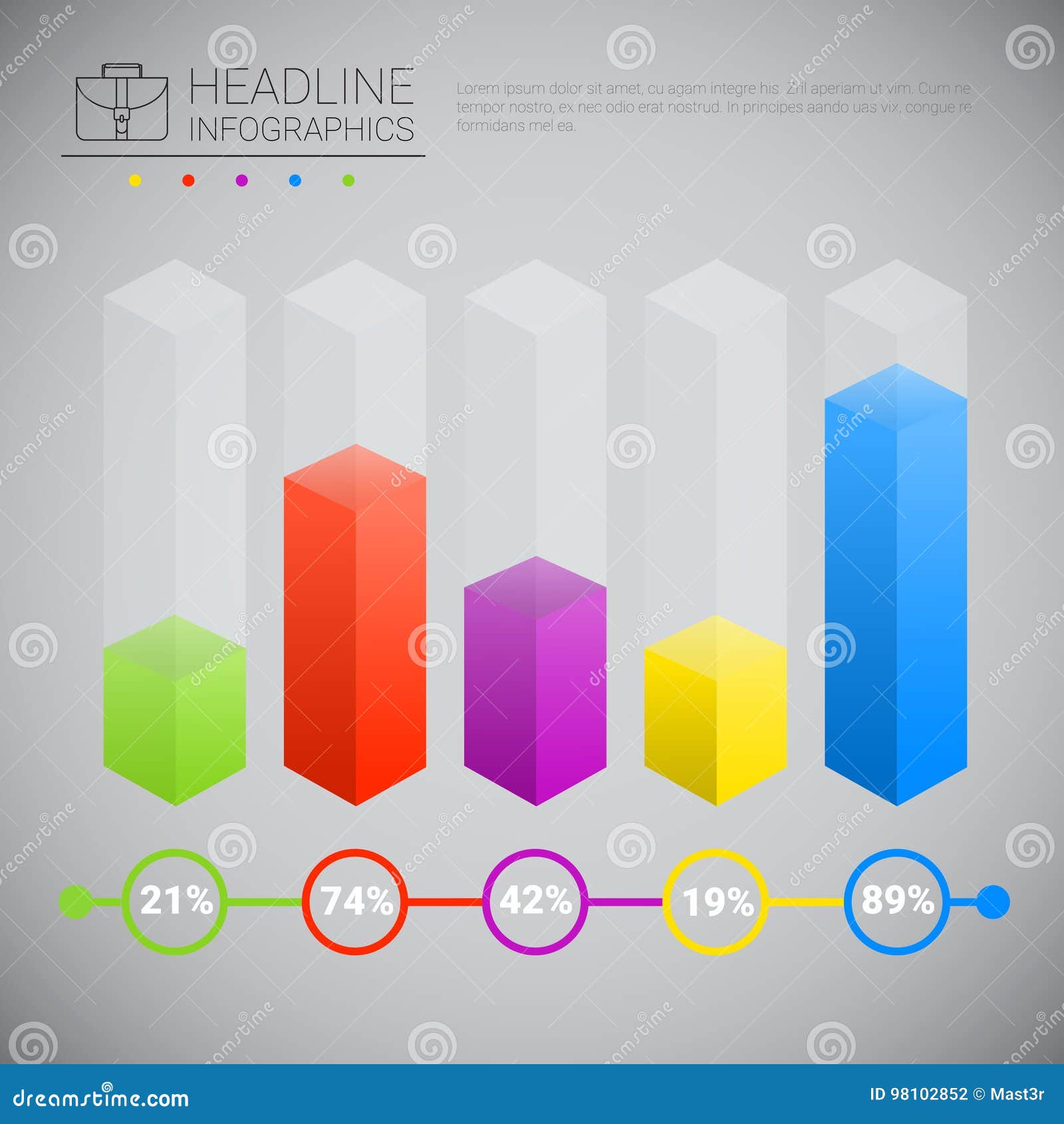 HEADLINE
INFOGRAPHICS

Lorem ipsum dolor sit amet, cu agam integre his. Zril aperiam ut vim. Cum ne tempor nostro, ex nec odio erat nostrud. In principes aando uas vix, congue re formidans mel ea.

21%
74%
42%
19%
89%

dreamstime.com
ID 98102852 © Mast3r