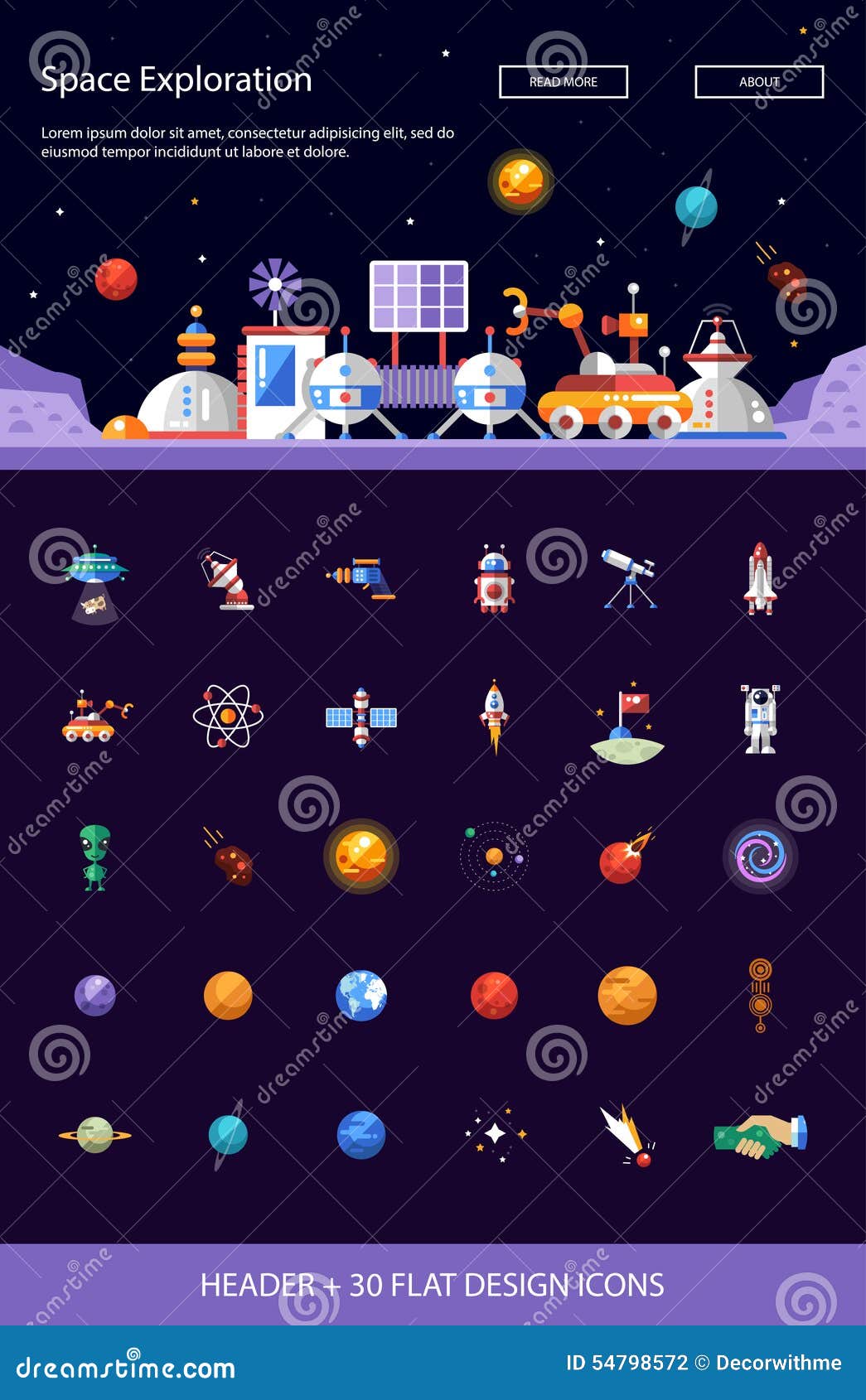 Space Exploration

READ MORE

ABOUT

Lorem ipsum dolor sit amet, consectetur adipisicing elit, sed do eiusmod tempor incididunt ut labore et dolore.

dreamstime

HEADER + 30 FLAT DESIGN ICONS

dreamstime.com

ID 54798572 © Decorwithme