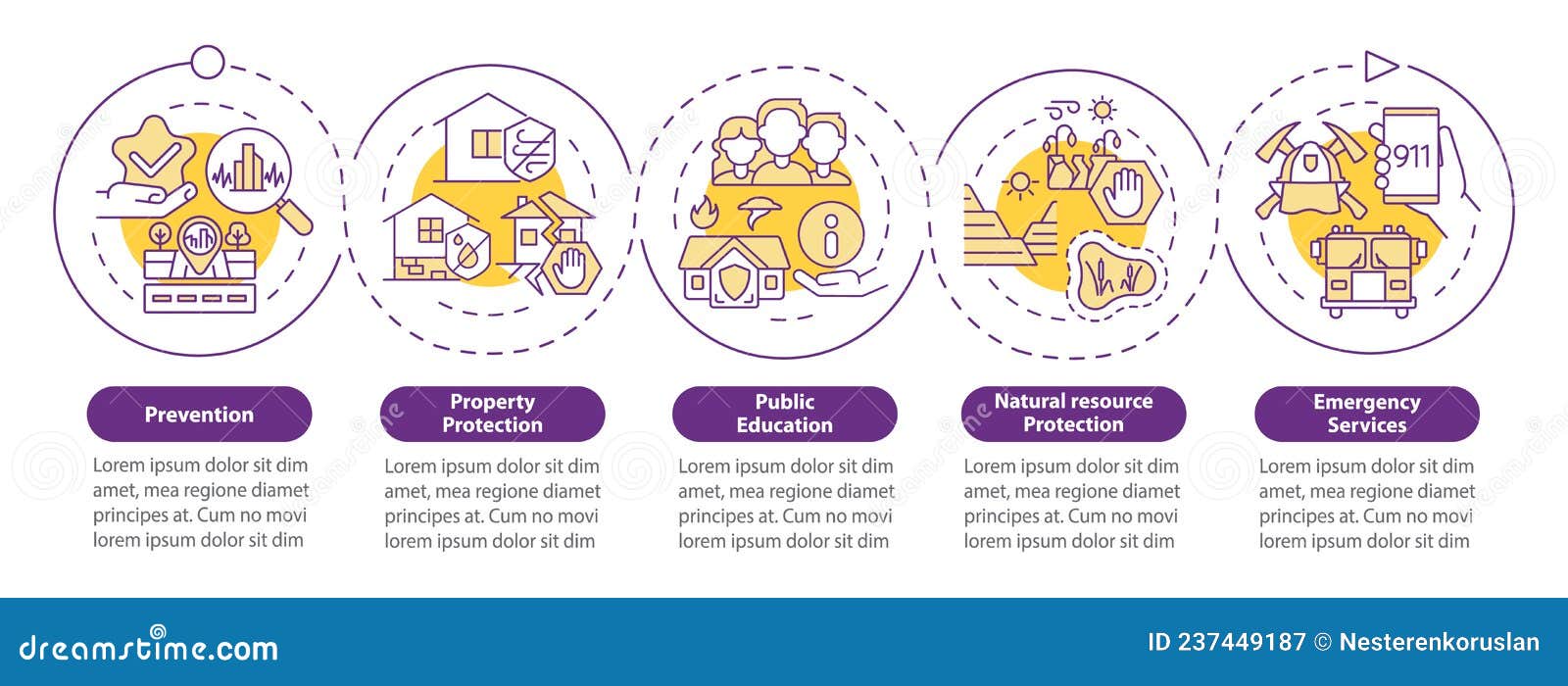 911

Prevention

Lorem ipsum dolor sit dim amet, mea regione diamet principes at. Cum no movi lorem ipsum dolor sit dim

Property Protection

Lorem ipsum dolor sit dim amet, mea regione diamet principes at. Cum no movi lorem ipsum dolor sit dim

Public Education

Lorem ipsum dolor sit dim amet, mea regione diamet principes at. Cum no movi lorem ipsum dolor sit dim

Natural resource Protection

Lorem ipsum dolor sit dim amet, mea regione diamet principes at. Cum no movi lorem ipsum dolor sit dim

Emergency Services

Lorem ipsum dolor sit dim amet, mea regione diamet principes at. Cum no movi lorem ipsum dolor sit dim

dreamstime.com

ID 237449187 © Nesterenkoruslan