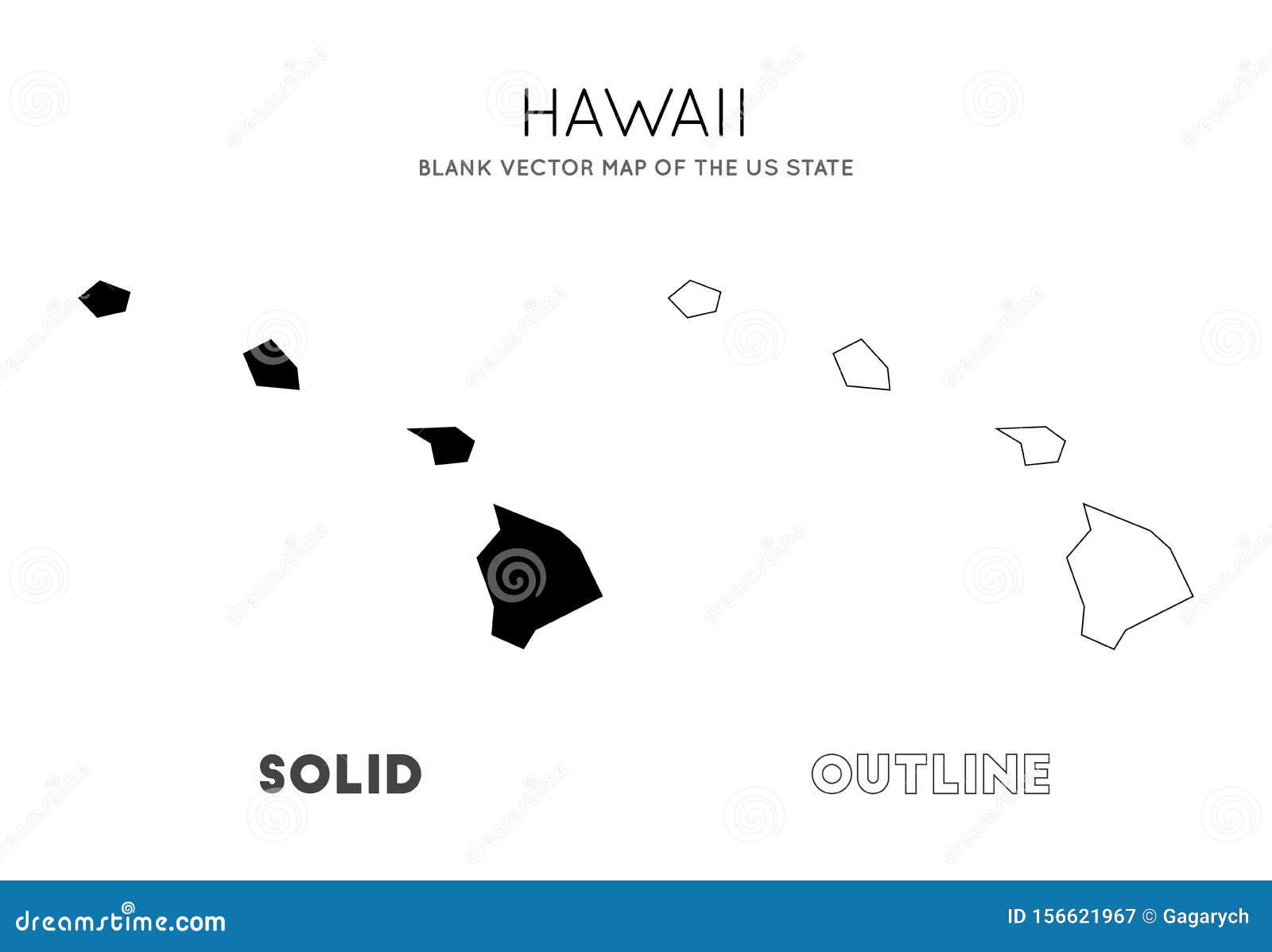 HAWAII

BLANK VECTOR MAP OF THE US STATE

SOLID

OUTLINE

dreamstime.com

ID 156621967 © Gagarych