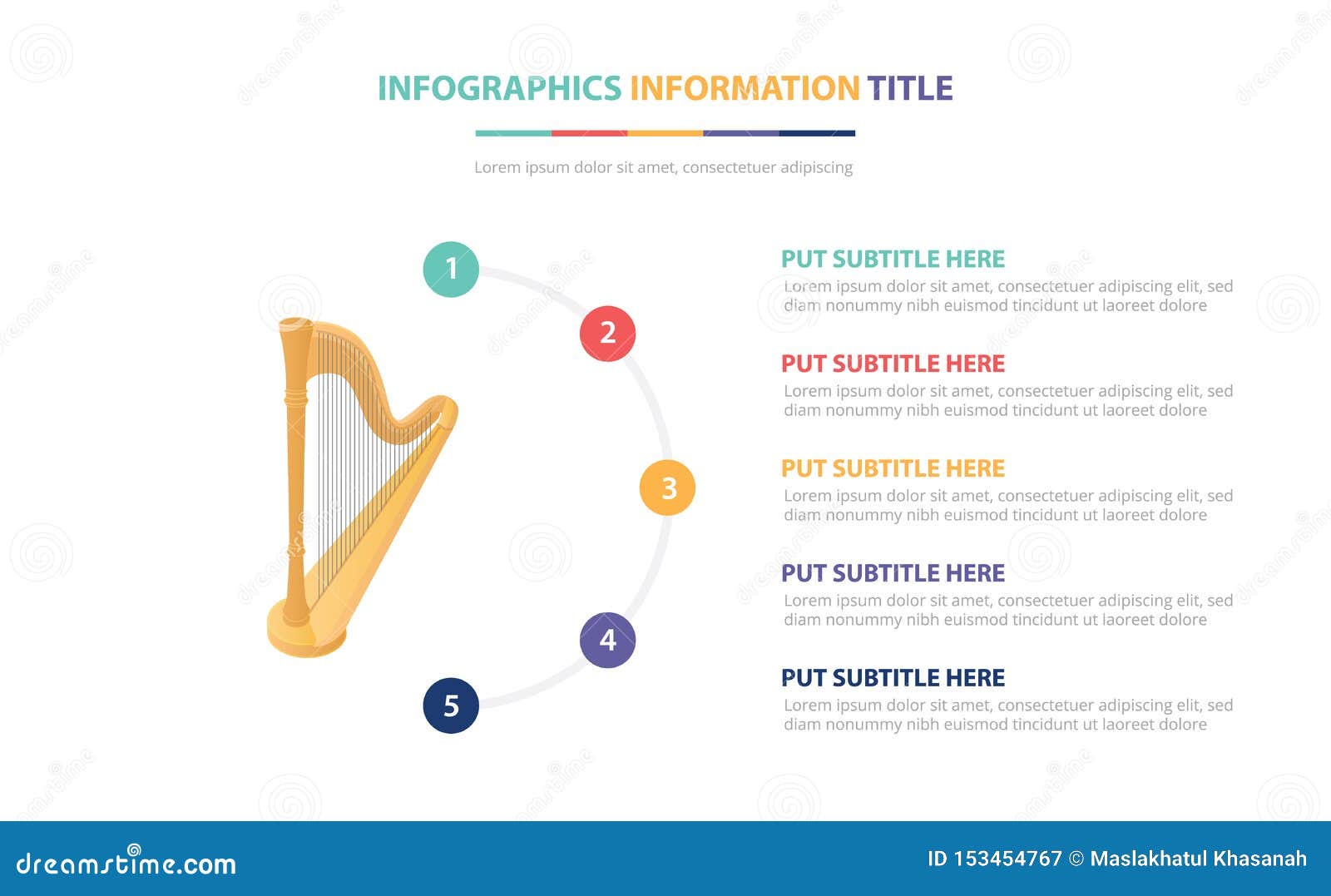 INFOGRAPHICS INFORMATION TITLE

Lorem ipsum dolor sit amet, consectetuer adipiscing

1

2

3

4

5

PUT SUBTITLE HERE
Lorem ipsum dolor sit amet, consectetuer adipiscing elit, sed diam nonummy nibh euismod tincidunt ut laoreet dolore

PUT SUBTITLE HERE
Lorem ipsum dolor sit amet, consectetuer adipiscing elit, sed diam nonummy nibh euismod tincidunt ut laoreet dolore

PUT SUBTITLE HERE
Lorem ipsum dolor sit amet, consectetuer adipiscing elit, sed diam nonummy nibh euismod tincidunt ut laoreet dolore

PUT SUBTITLE HERE
Lorem ipsum dolor sit amet, consectetuer adipiscing elit, sed diam nonummy nibh euismod tincidunt ut laoreet dolore

PUT SUBTITLE HERE
Lorem ipsum dolor sit amet, consectetuer adipiscing elit, sed diam nonummy nibh euismod tincidunt ut laoreet dolore

dreamstime.com

ID 153454767 © Maslakhatul Khasanah