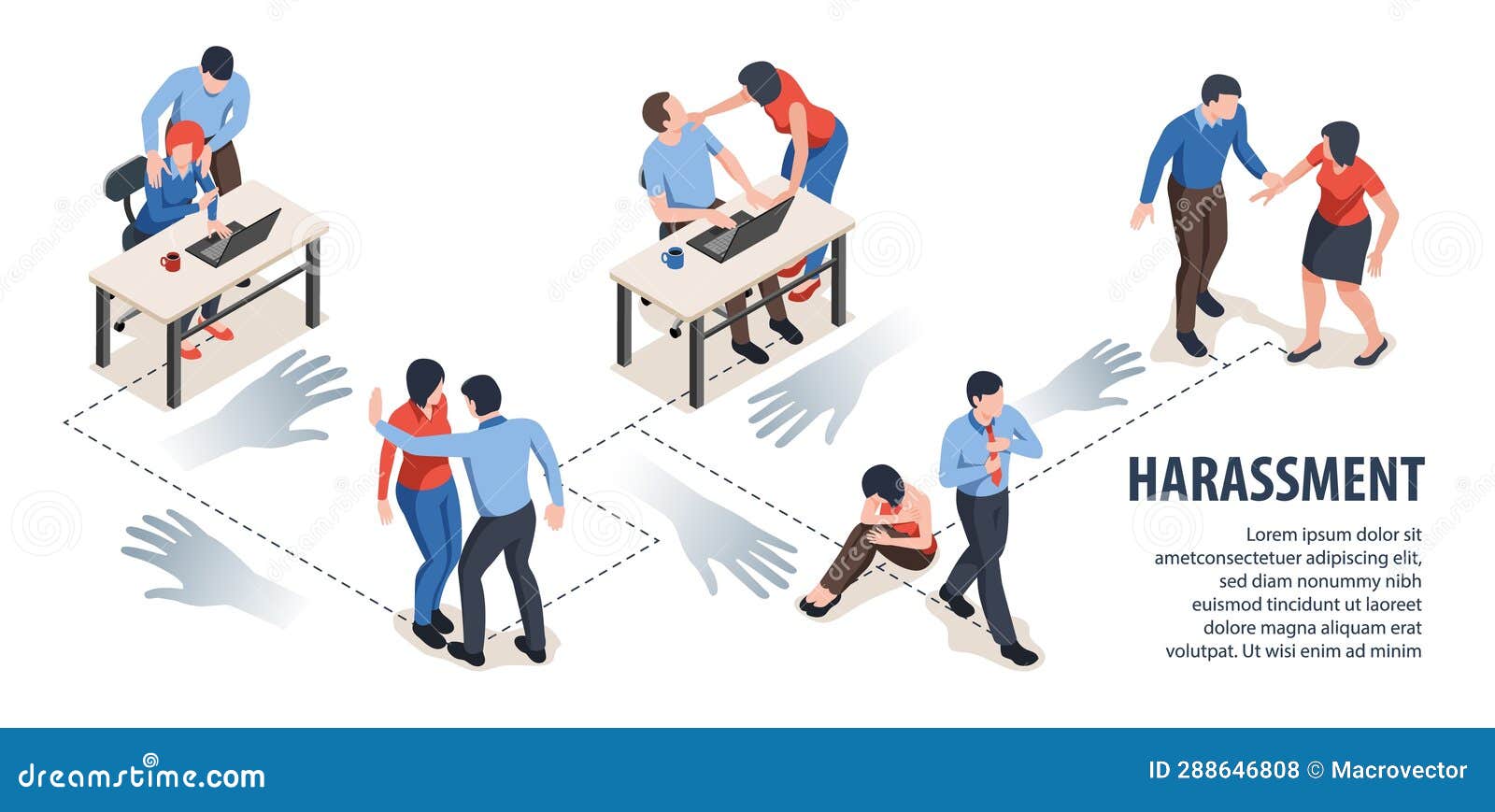 HARASSMENT

Lorem ipsum dolor sit ametconsectetuer adipiscing elit, sed diam nonummy nibh euismod tincidunt ut laoreet dolore magna aliquam erat volutpat. Ut wisi enim ad minim

dreamstime.com

ID 288646808 © Macrovector