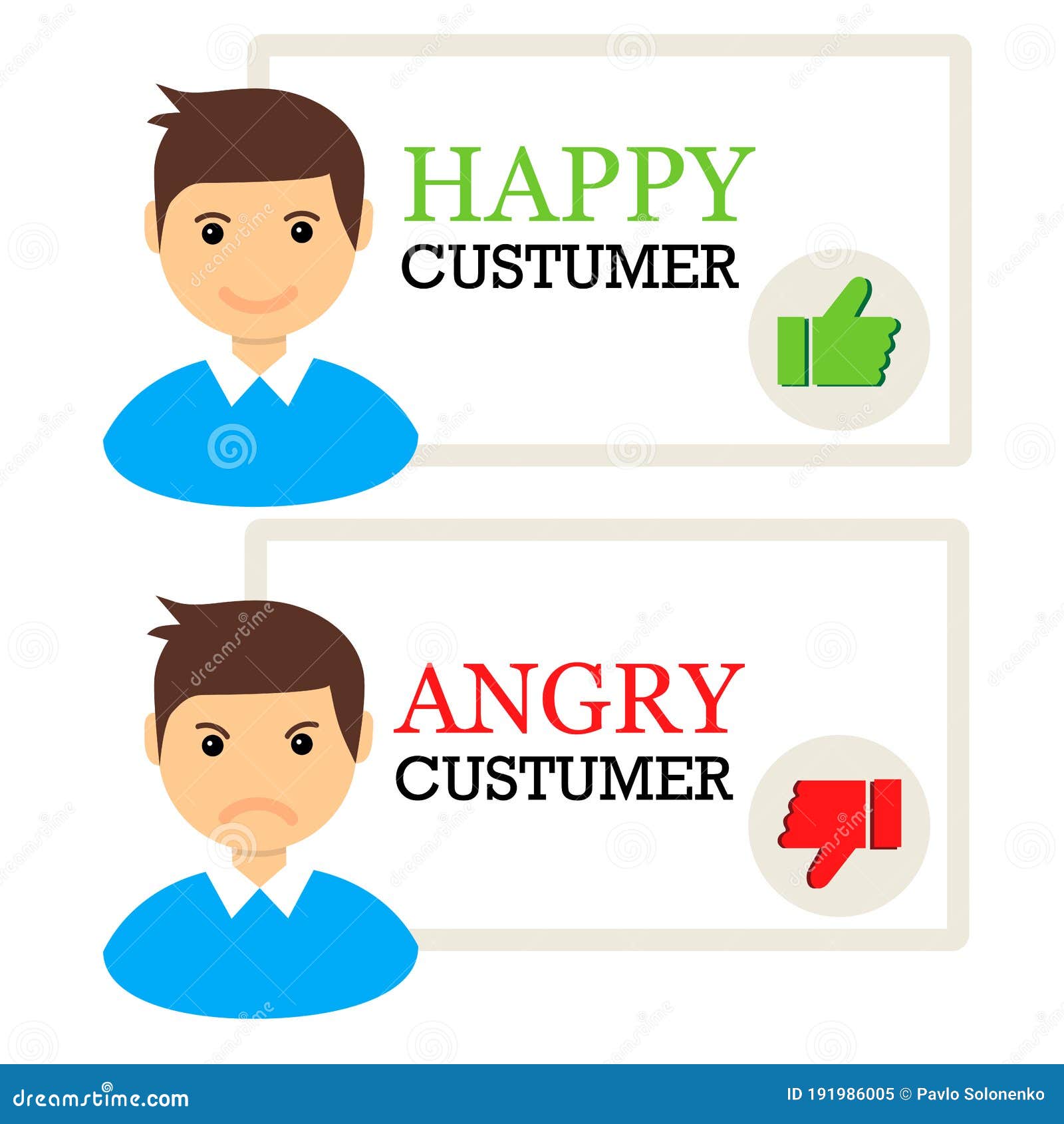 HAPPY
CUSTUMER

ANGRY
CUSTUMER

dreamstime.com

ID 191986005 © Pavlo Solonenko