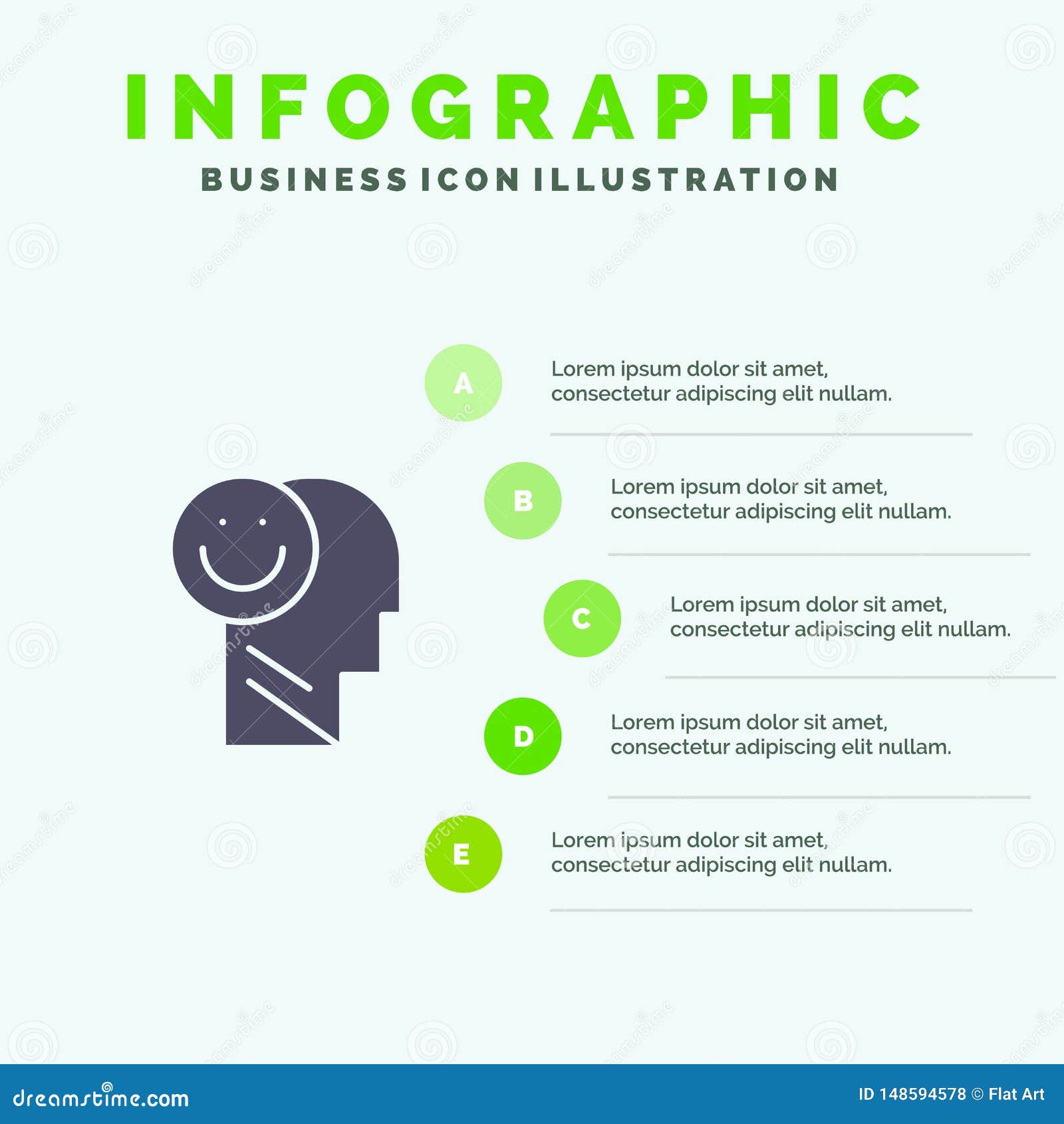 INFOGRAPHIC
BUSINESS ICON ILLUSTRATION

A
Lorem ipsum dolor sit amet, consectetur adipiscing elit nullam.

B
Lorem ipsum dolor sit amet, consectetur adipiscing elit nullam.

C
Lorem ipsum dolor sit amet, consectetur adipiscing elit nullam.

D
Lorem ipsum dolor sit amet, consectetur adipiscing elit nullam.

E
Lorem ipsum dolor sit amet, consectetur adipiscing elit nullam.

dreamstime.com
ID 148594578 © Flat Art