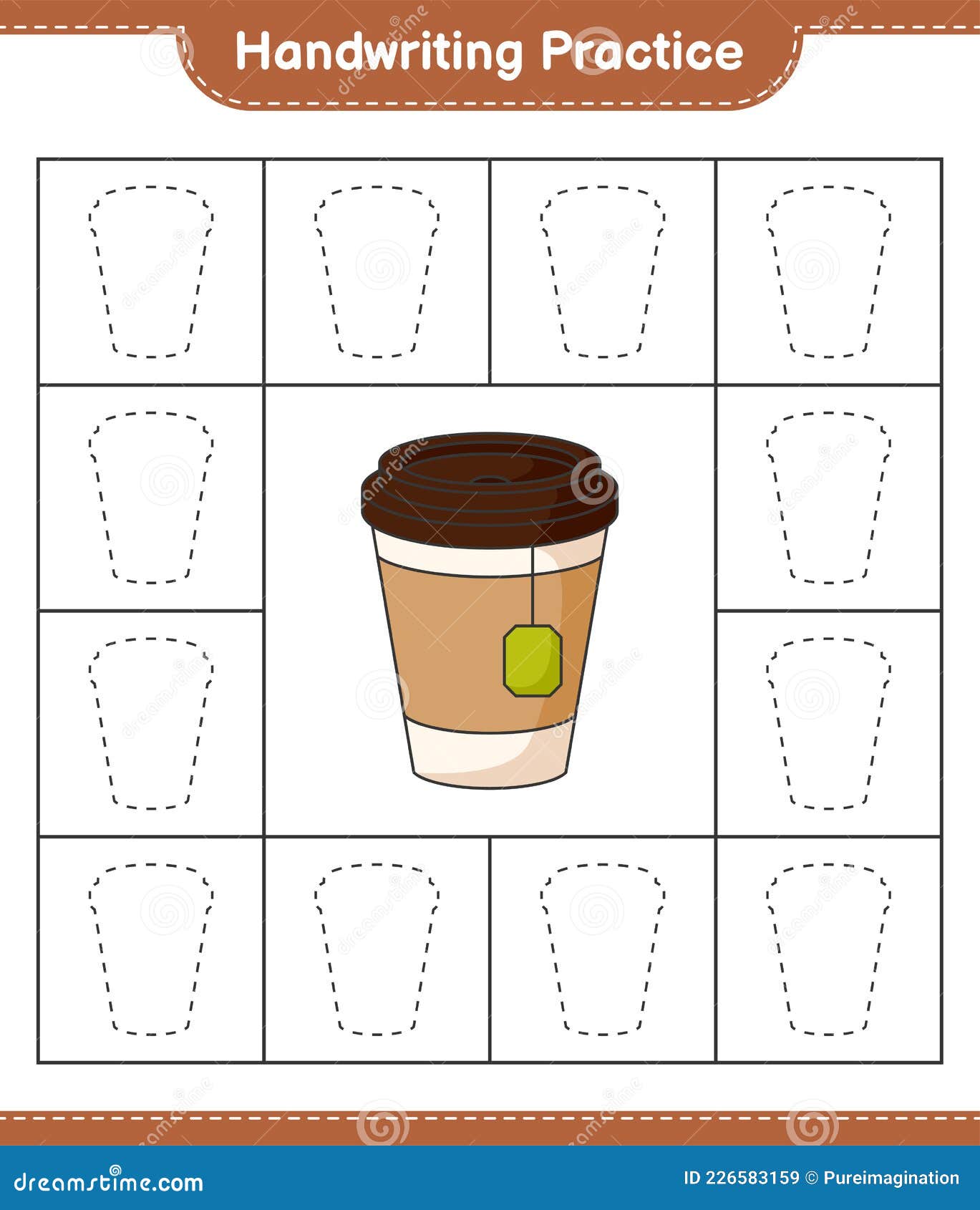 Handwriting Practice

dreamstime.com

ID 226583159 © Pureimagination