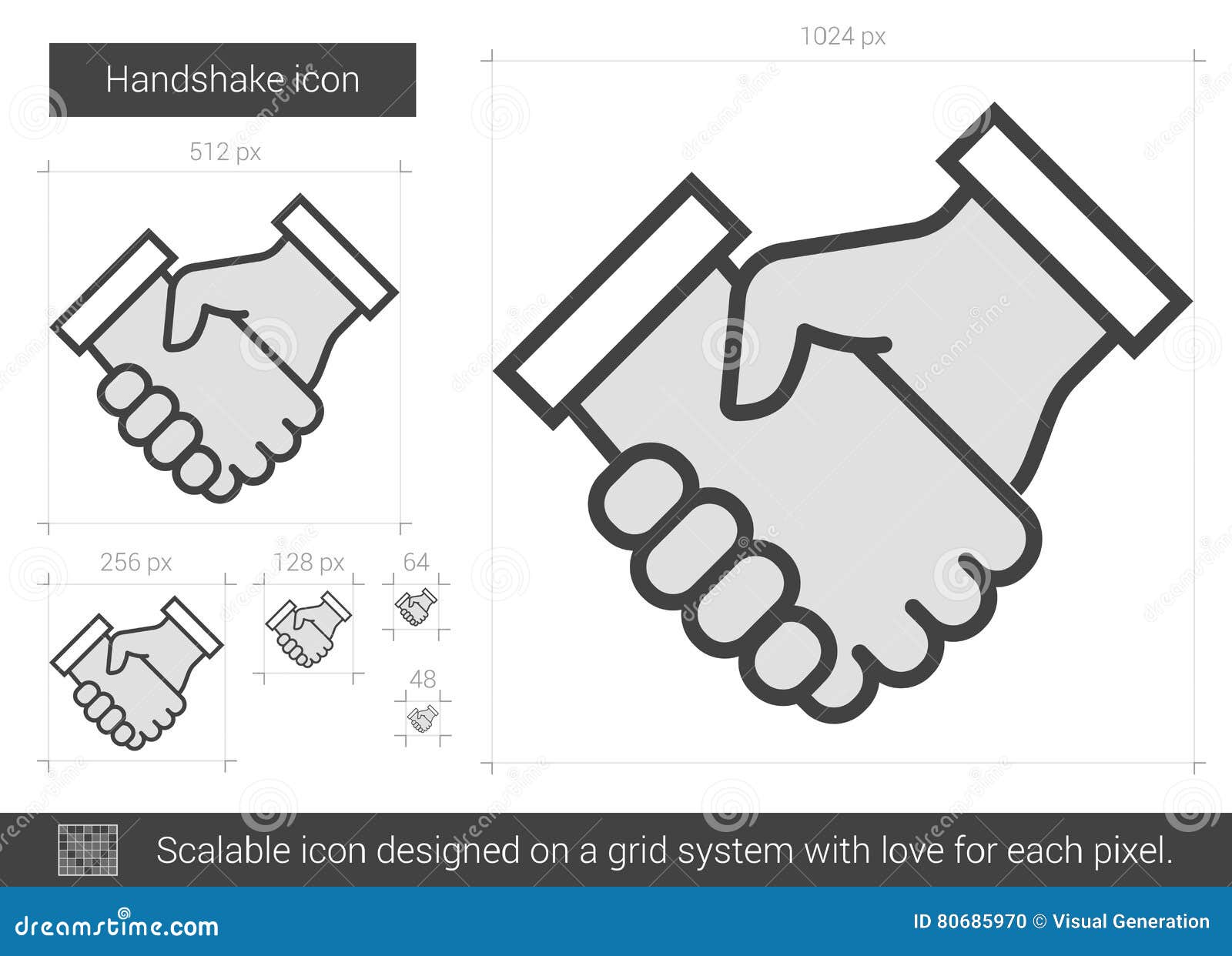 Handshake icon

512 px

256 px

128 px

64

48

1024 px

Scalable icon designed on a grid system with love for each pixel.

dreamstime.com

ID 80685970 © Visual Generation