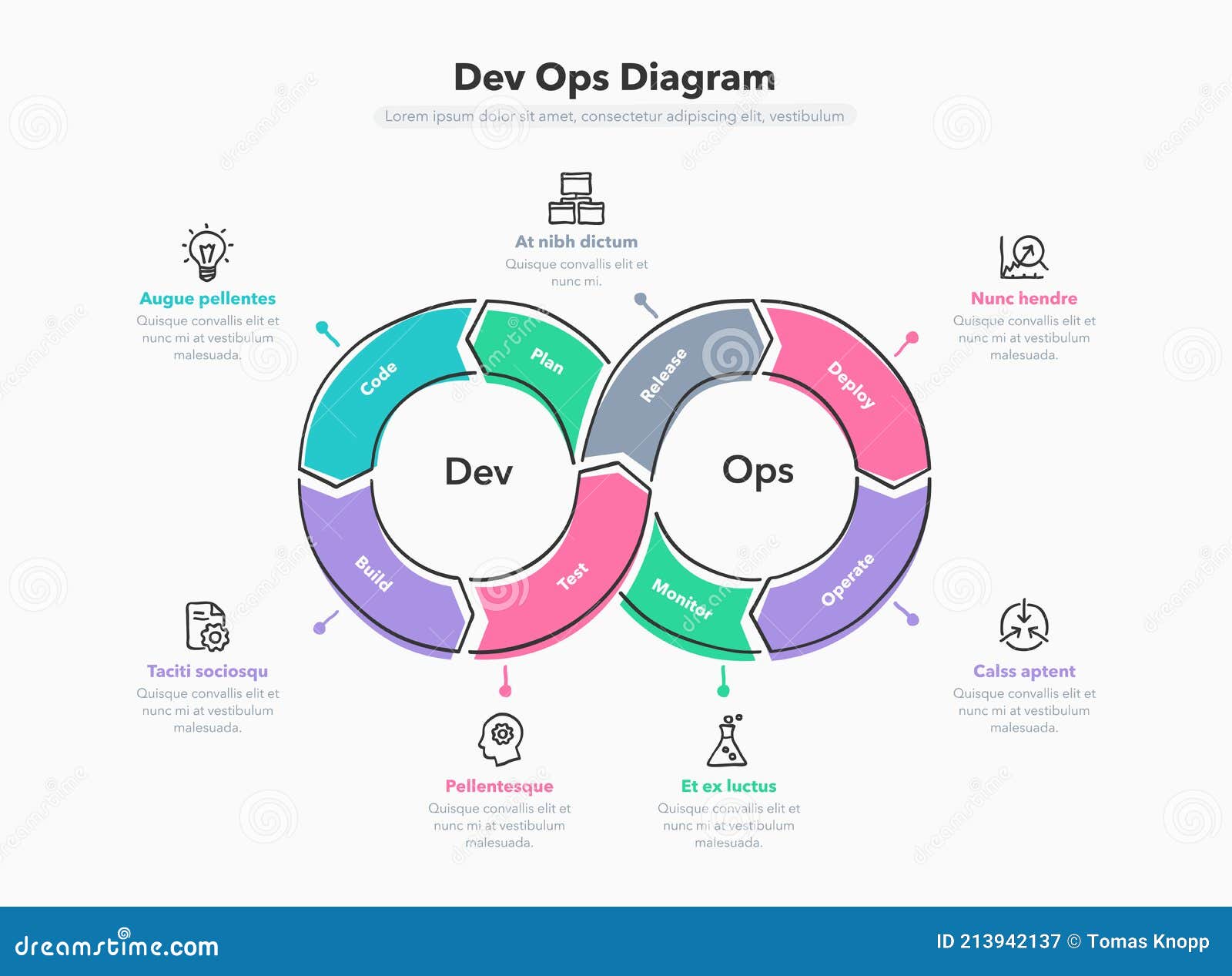 Dev Ops Diagram

Lorem ipsum dolor sit amet, consectetur adipiscing elit, vestibulum

At nibh dictum
Quisque convallis elit et nunc mi.

Augue pellentes
Quisque convallis elit et nunc mi at vestibulum malesuada.

Nunc hendre
Quisque convallis elit et nunc mi at vestibulum malesuada.

Code

Plan

Release

Deploy

Dev

Ops

Build

Test

Monitor

Operate

Taciti sociosqu
Quisque convallis elit et nunc mi at vestibulum malesuada.

Calss aptent
Quisque convallis elit et nunc mi at vestibulum malesuada.

Pellentesque
Quisque convallis elit et nunc mi at vestibulum malesuada.

Et ex luctus
Quisque convallis elit et nunc mi at vestibulum malesuada.

dreamstime.com

ID 213942137 © Tomas Knopp