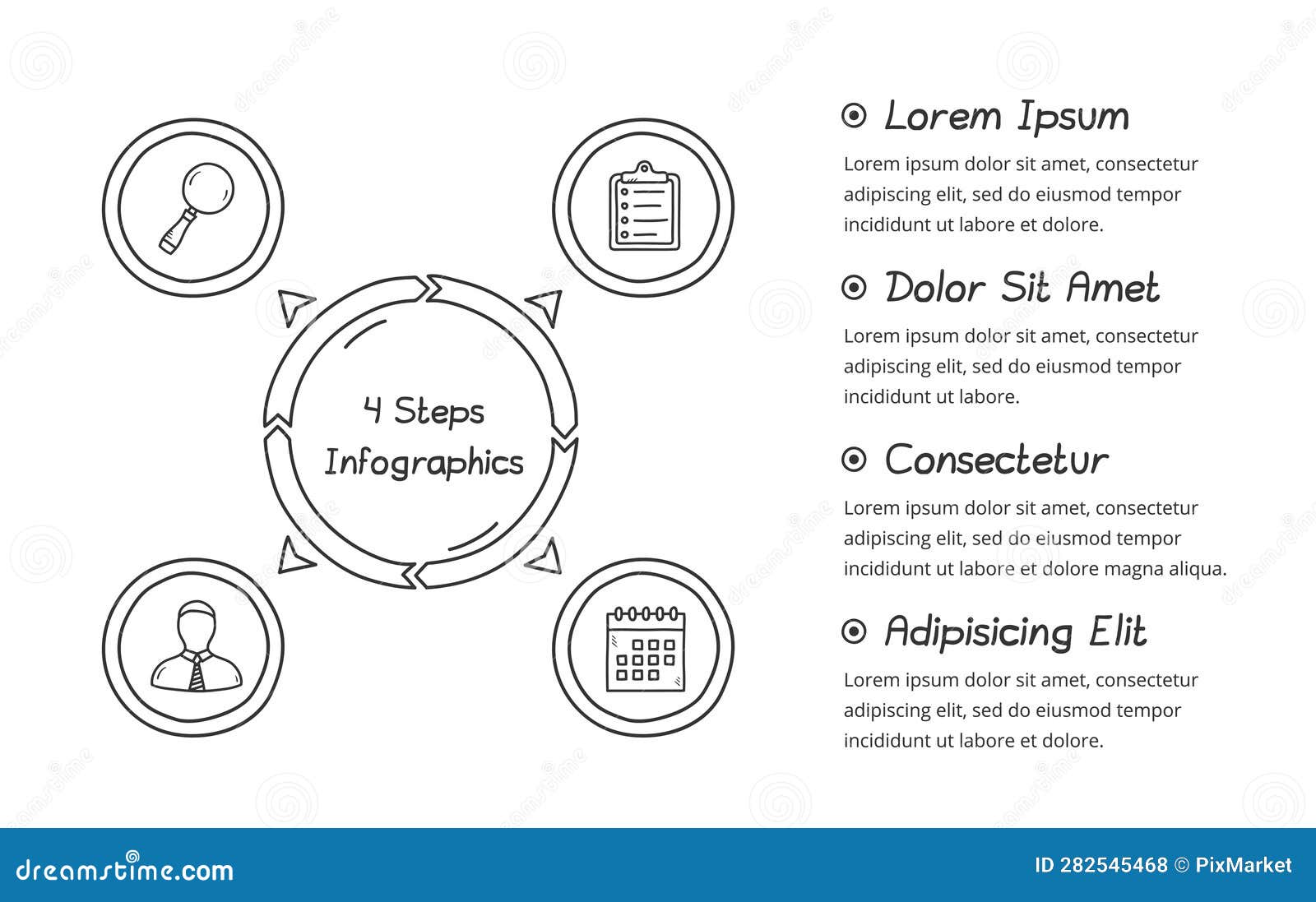 4 Steps Infographics

Lorem Ipsum

Lorem ipsum dolor sit amet, consectetur adipiscing elit, sed do eiusmod tempor incididunt ut labore et dolore.

Dolor Sit Amet

Lorem ipsum dolor sit amet, consectetur adipiscing elit, sed do eiusmod tempor incididunt ut labore.

Consectetur

Lorem ipsum dolor sit amet, consectetur adipiscing elit, sed do eiusmod tempor incididunt ut labore et dolore magna aliqua.

Adipisicing Elit

Lorem ipsum dolor sit amet, consectetur adipiscing elit, sed do eiusmod tempor incididunt ut labore et dolore.

dreamstime.com

ID 282545468 © PixMarket