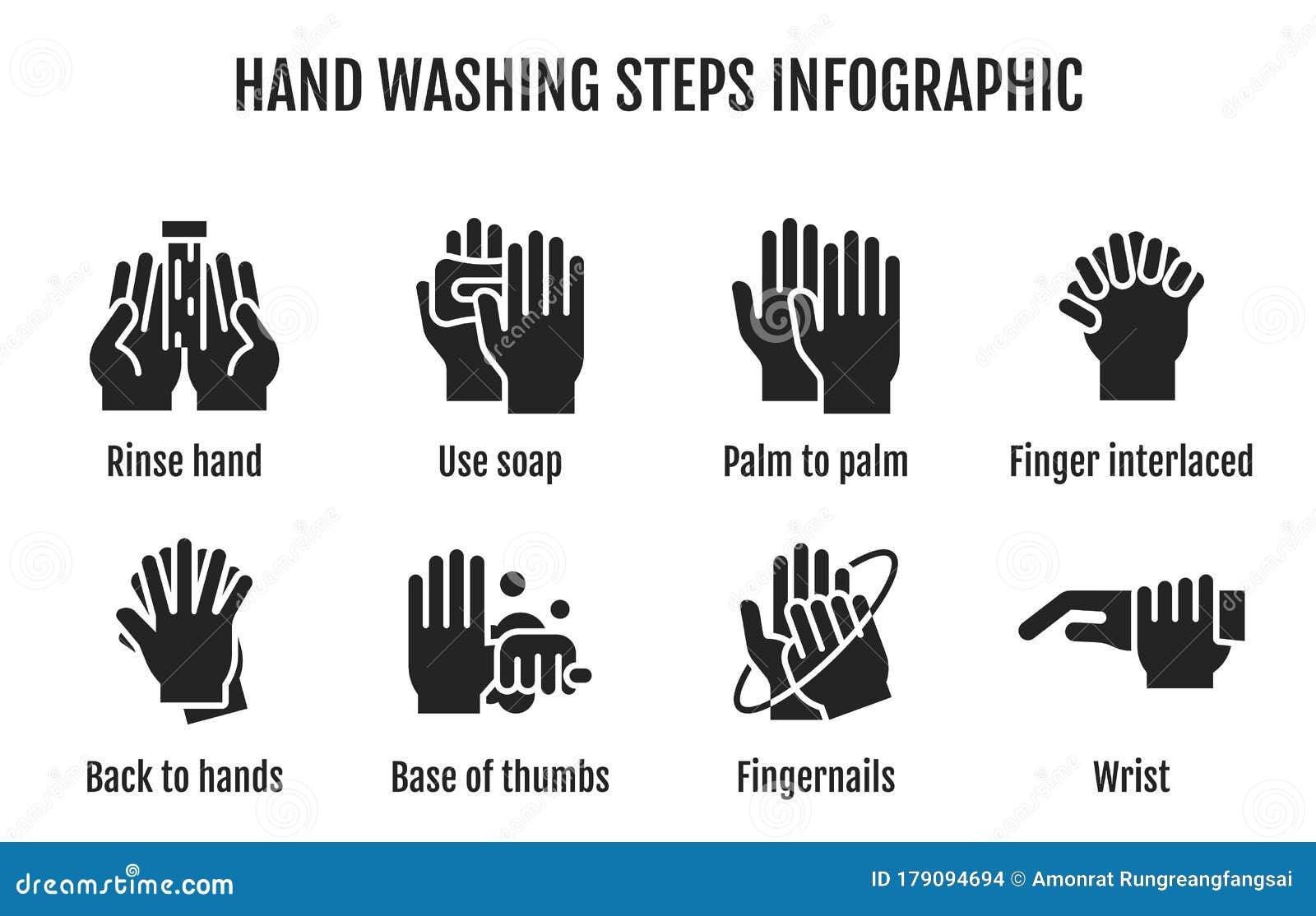 HAND WASHING STEPS INFOGRAPHIC

Rinse hand

Use soap

Palm to palm

Finger interlaced

Back to hands

Base of thumbs

Fingernails

Wrist

dreamstime.com

ID 179094694 © Amonrat Rungreangfangsai