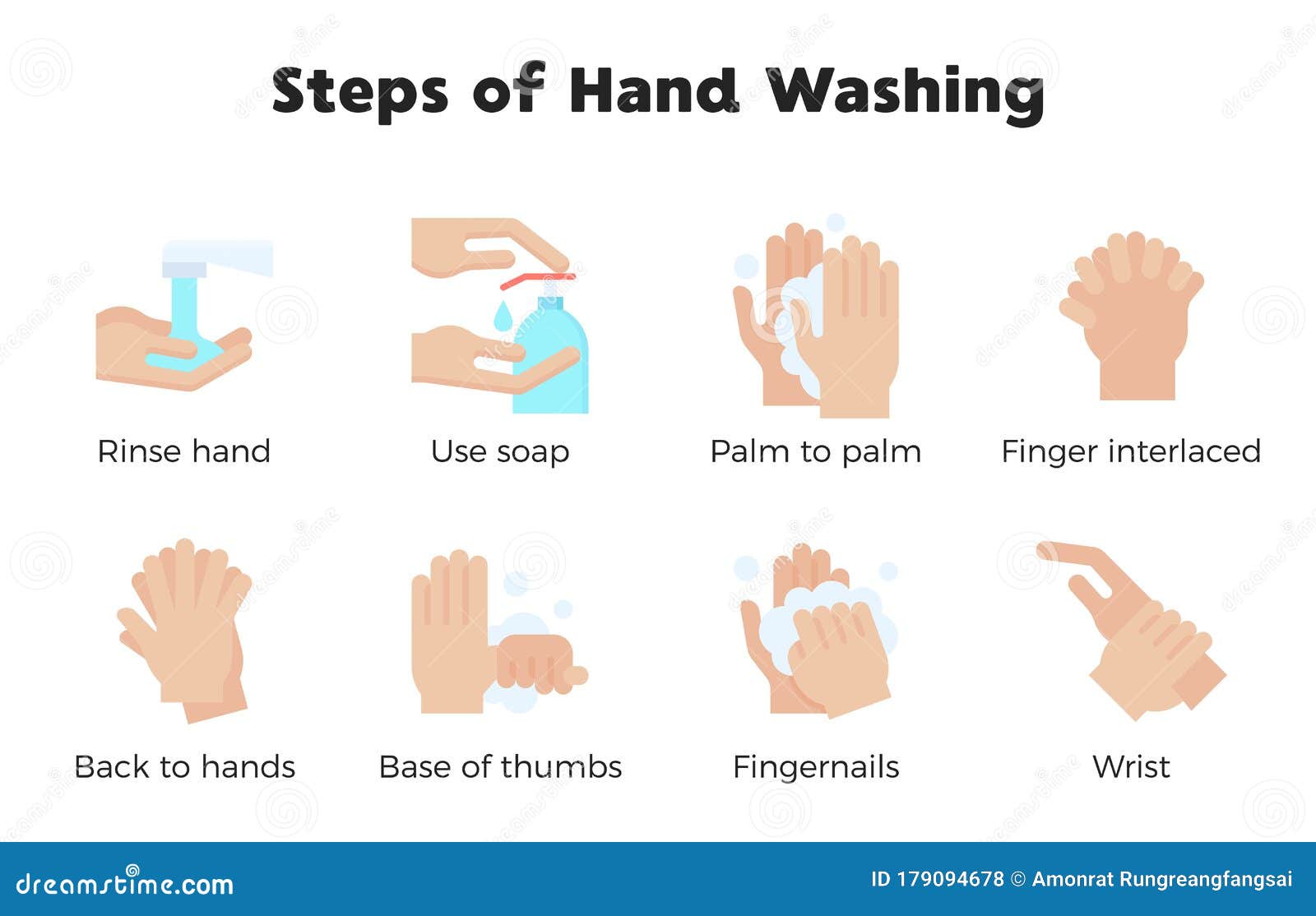 Steps of Hand Washing

Rinse hand

Use soap

Palm to palm

Finger interlaced

Back to hands

Base of thumbs

Fingernails

Wrist

dreamstime.com

ID 179094678 © Amonrat Rungreangfangsai