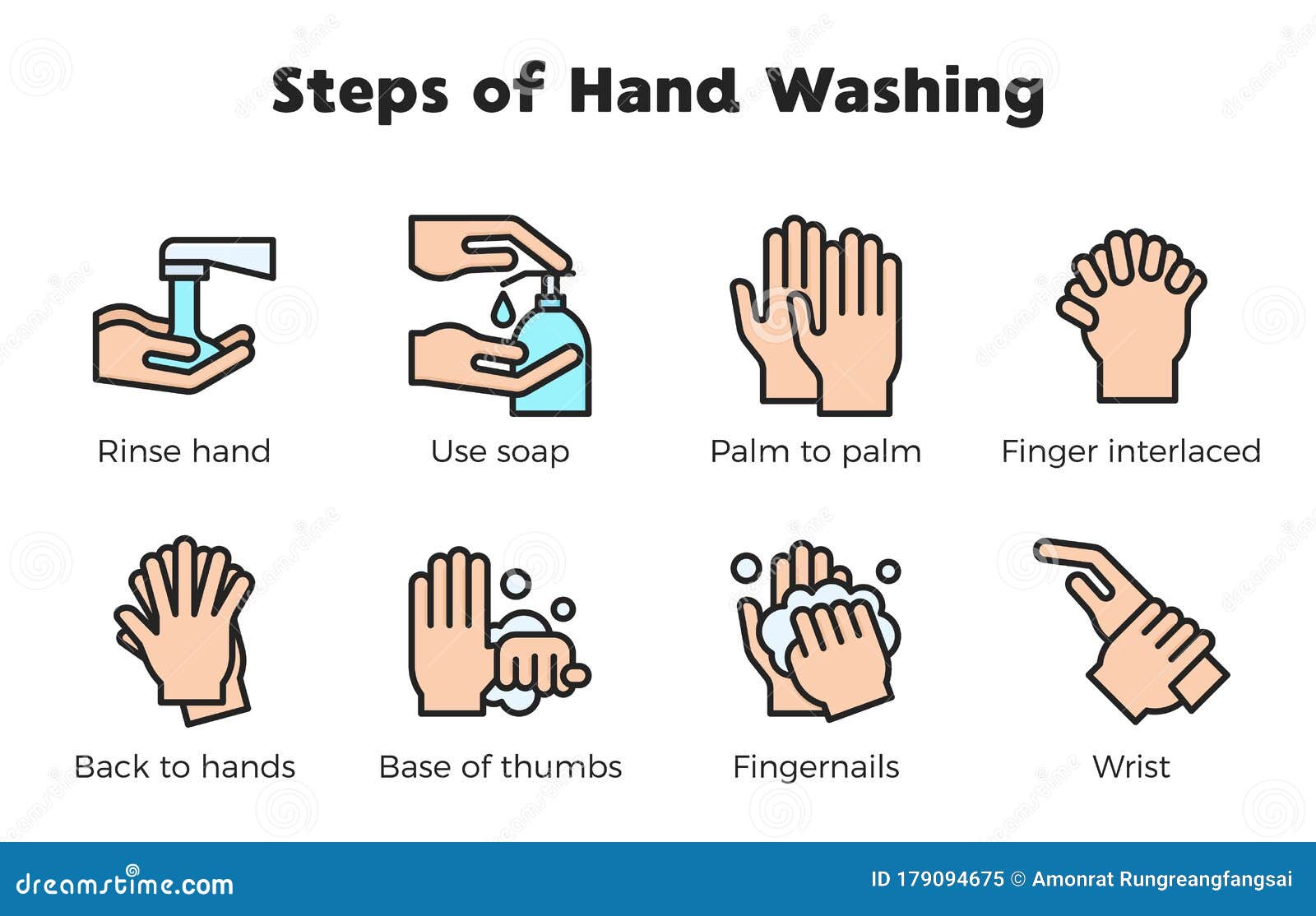 Steps of Hand Washing

Rinse hand

Use soap

Palm to palm

Finger interlaced

Back to hands

Base of thumbs

Fingernails

Wrist

dreamstime.com

ID 179094675 © Amonrat Rungreangfangsai