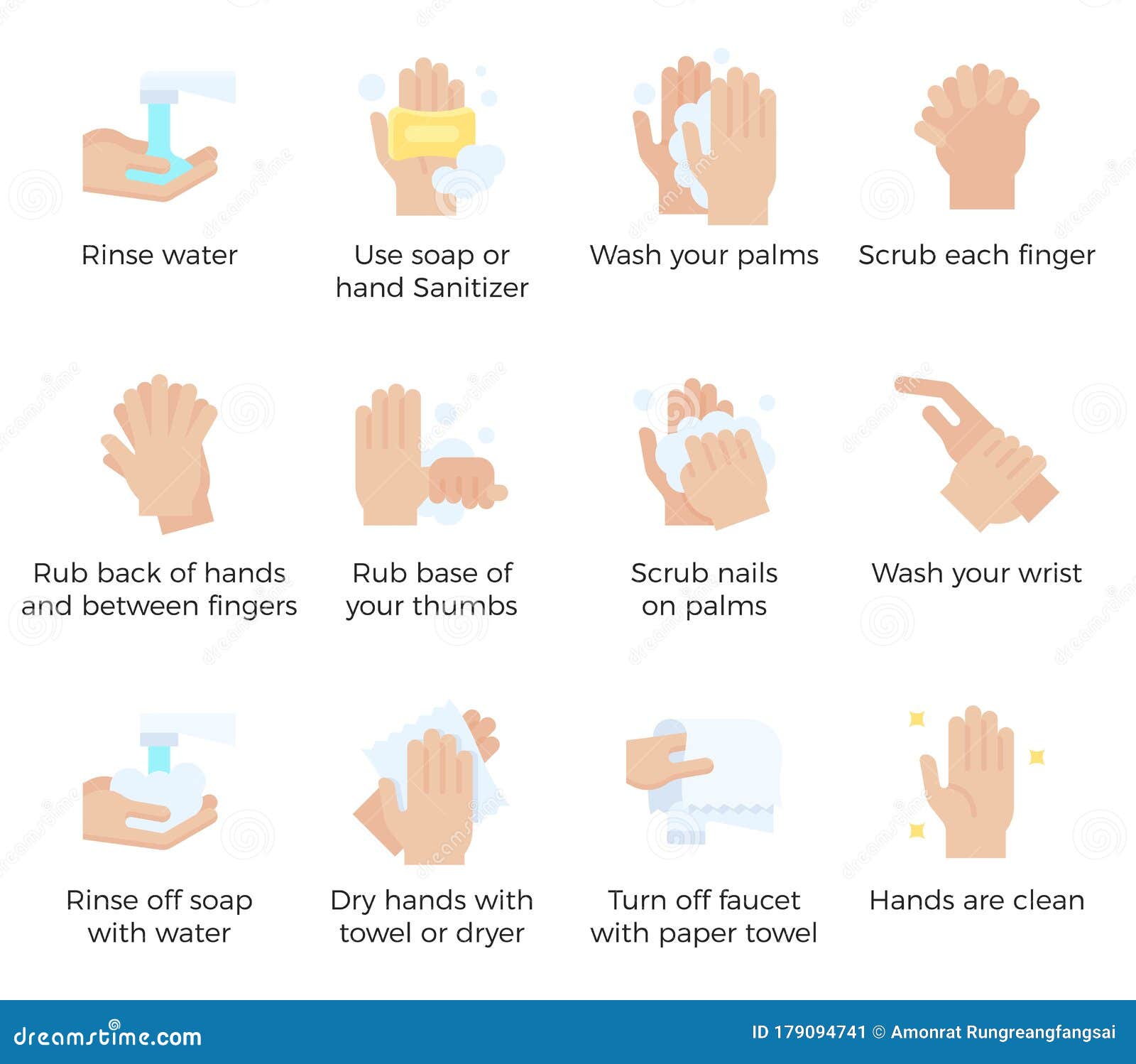 Rinse water

Use soap or hand Sanitizer

Wash your palms

Scrub each finger

Rub back of hands and between fingers

Rub base of your thumbs

Scrub nails on palms

Wash your wrist

Rinse off soap with water

Dry hands with towel or dryer

Turn off faucet with paper towel

Hands are clean

dreamstime.com

ID 179094741 © Amonrat Rungreangfangsai