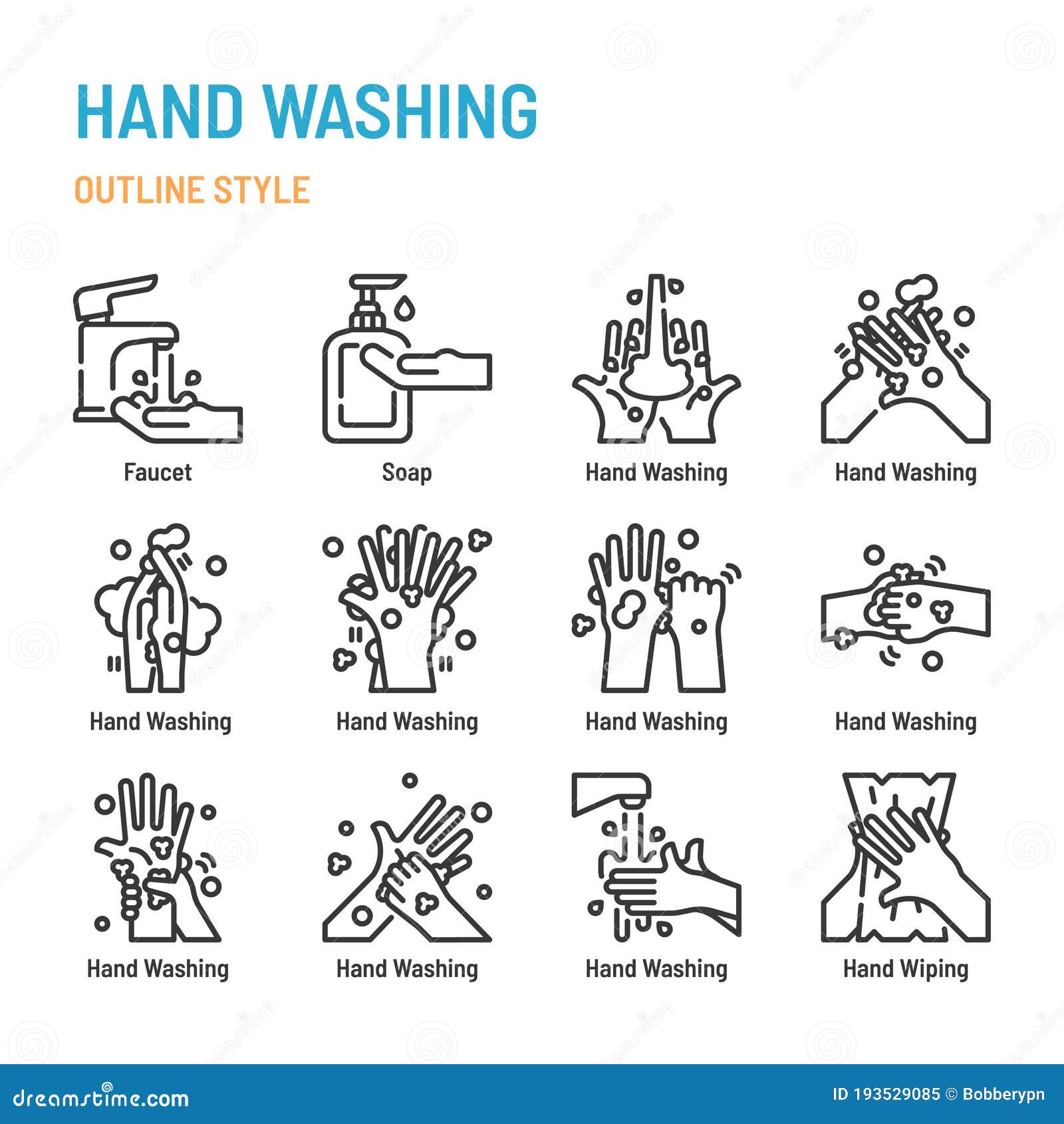 HAND WASHING

OUTLINE STYLE

Faucet

Soap

Hand Washing

Hand Washing

Hand Washing

Hand Washing

Hand Washing

Hand Washing

Hand Washing

Hand Washing

Hand Washing

Hand Wiping

dreamstime.com

ID 193529085 © Bobberypn