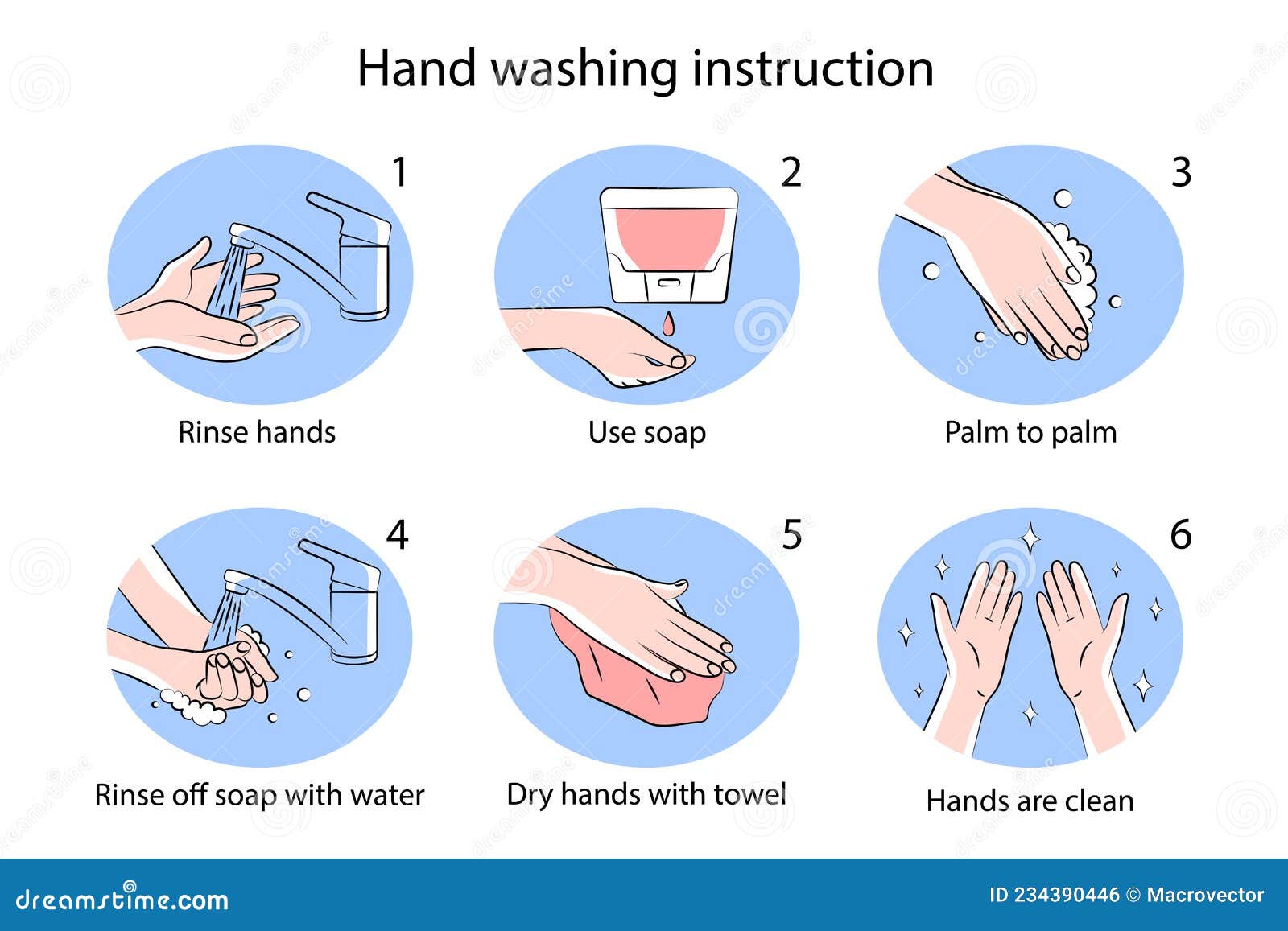 Hand washing instruction

1
Rinse hands

2
Use soap

3
Palm to palm

4
Rinse off soap with water

5
Dry hands with towel

6
Hands are clean

dreamstime.com
ID 234390446 © Macrovector