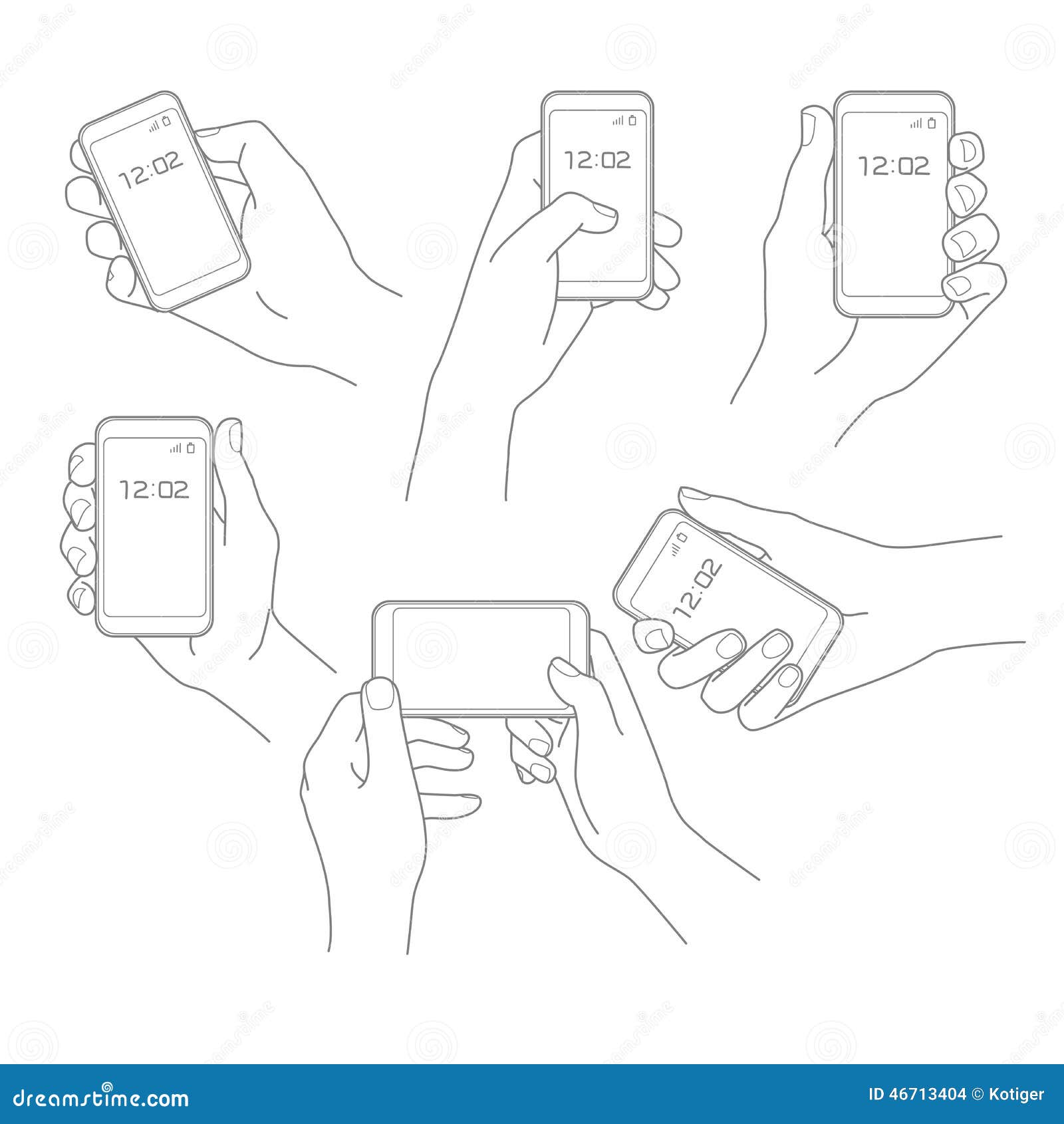 12:02

12:02

12:02

12:02

12:02

dreamstime.com

ID 46713404 © Kotiger