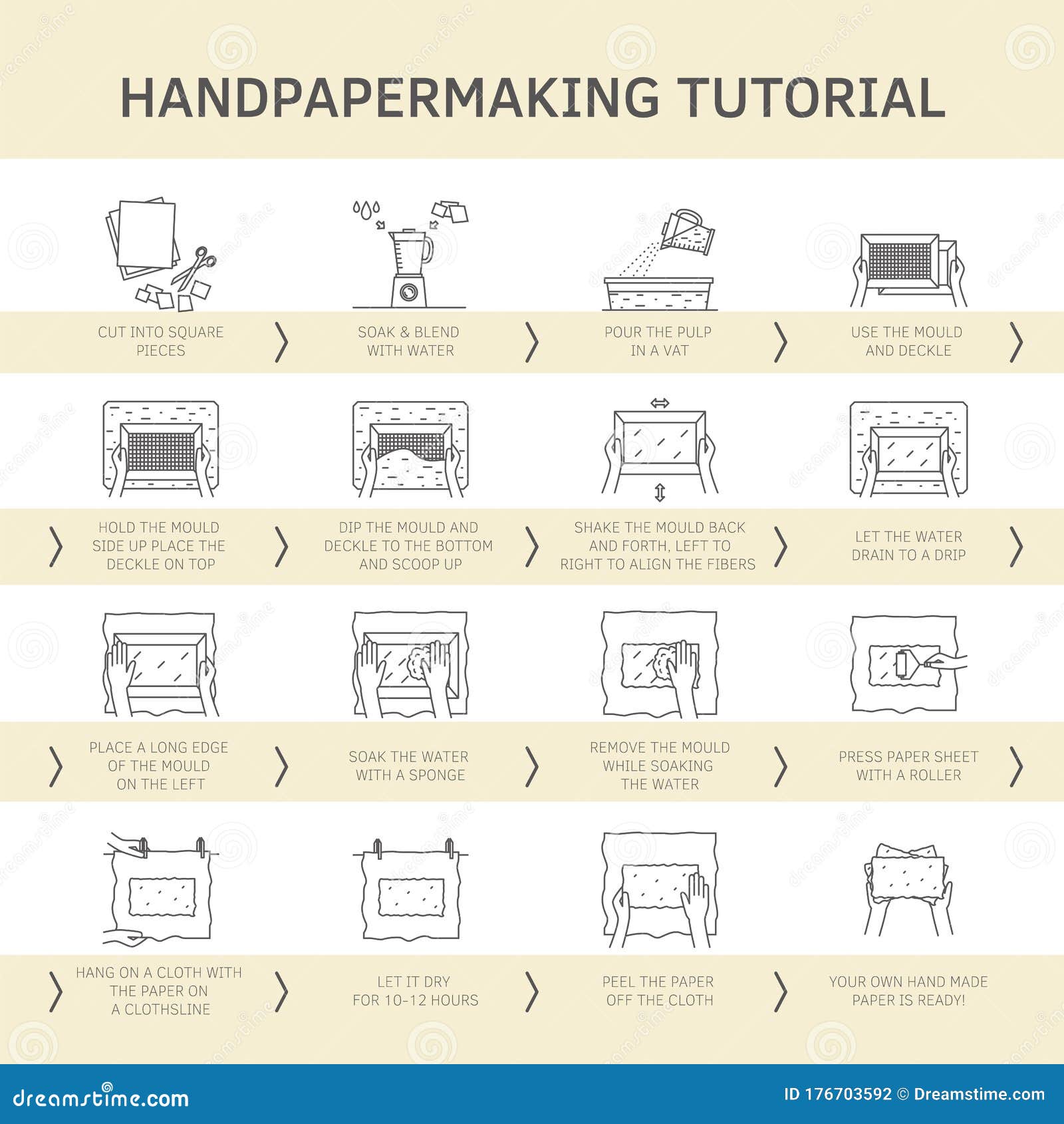 HANDPAPERMAKING TUTORIAL

CUT INTO SQUARE PIECES

SOAK & BLEND WITH WATER

POUR THE PULP IN A VAT

USE THE MOULD AND DECKLE

HOLD THE MOULD SIDE UP PLACE THE DECKLE ON TOP

DIP THE MOULD AND DECKLE TO THE BOTTOM AND SCOOP UP

SHAKE THE MOULD BACK AND FORTH, LEFT TO RIGHT TO ALIGN THE FIBERS

LET THE WATER DRAIN TO A DRIP

PLACE A LONG EDGE OF THE MOULD ON THE LEFT

SOAK THE WATER WITH A SPONGE

REMOVE THE MOULD WHILE SOAKING THE WATER

PRESS PAPER SHEET WITH A ROLLER

HANG ON A CLOTH WITH THE PAPER ON A CLOTHSLINE

LET IT DRY FOR 10-12 HOURS

PEEL THE PAPER OFF THE CLOTH

YOUR OWN HAND MADE PAPER IS READY!

dreamstime.com

ID 176703592 © Dreamstime.com