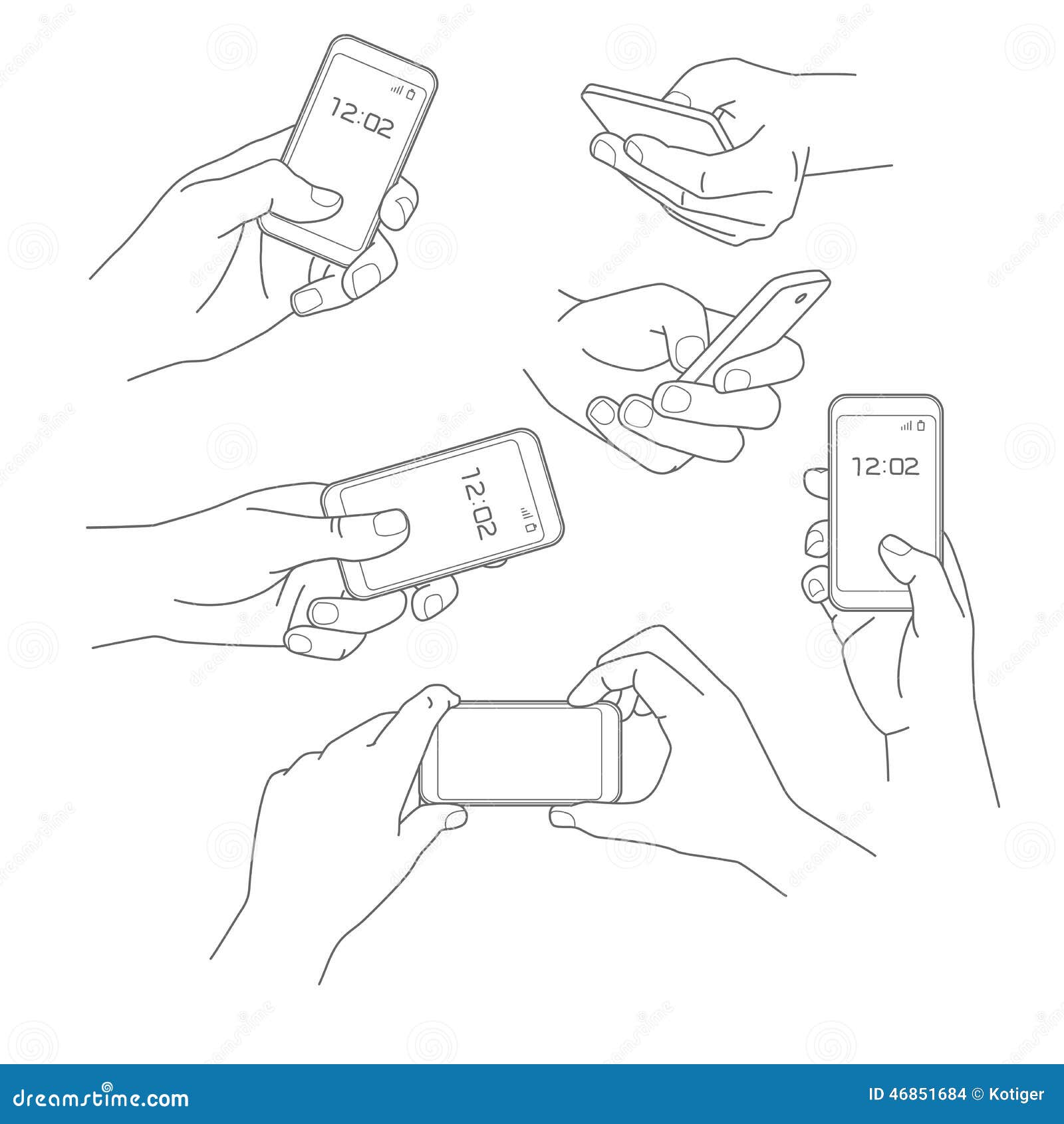 12:02

12:02

12:02

dreamstime.com

ID 46851684 © Kotiger