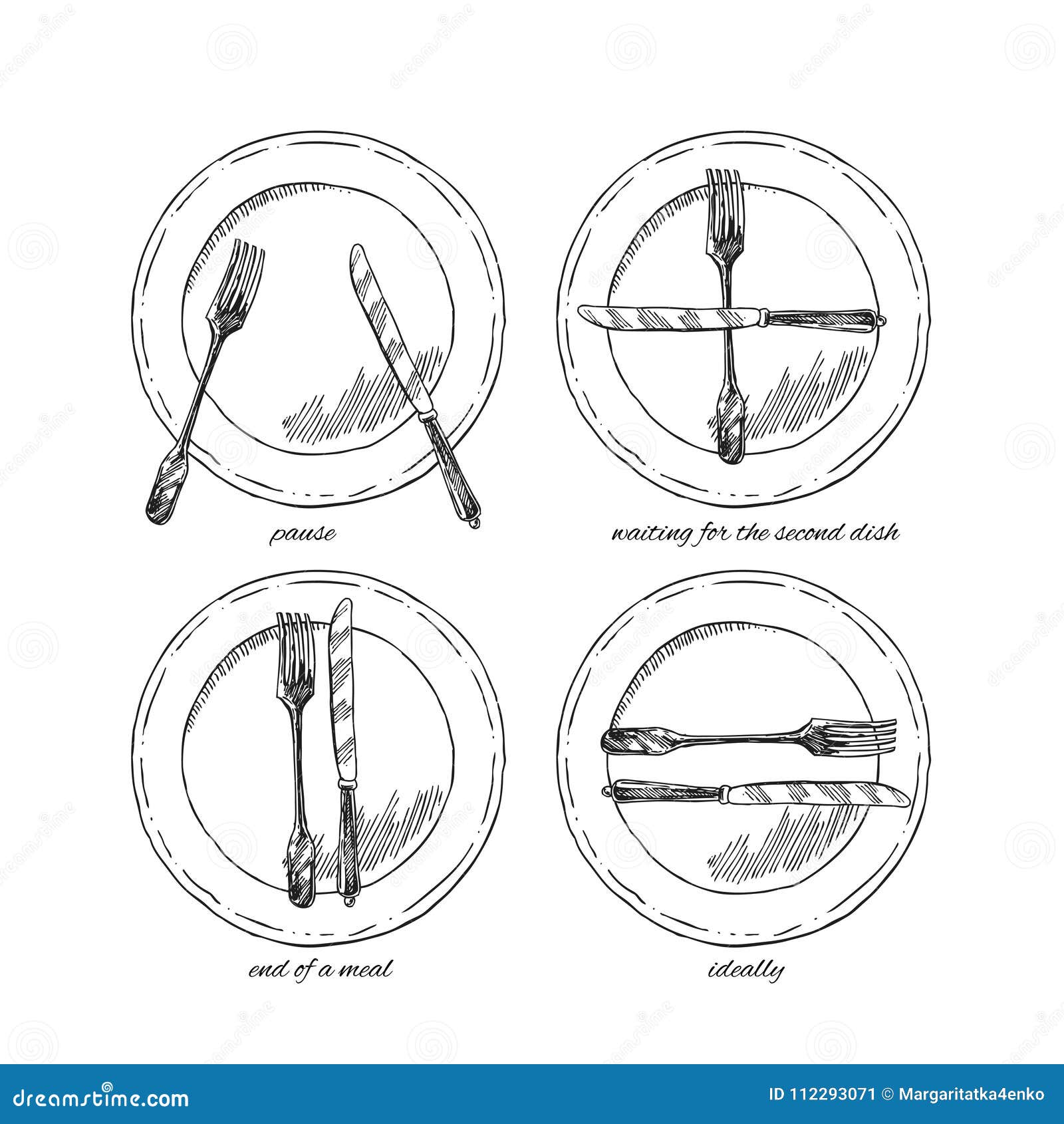 pause

waiting for the second dish

end of a meal

ideally

dreamstime.com

ID 112293071 © Margaritatka4enko