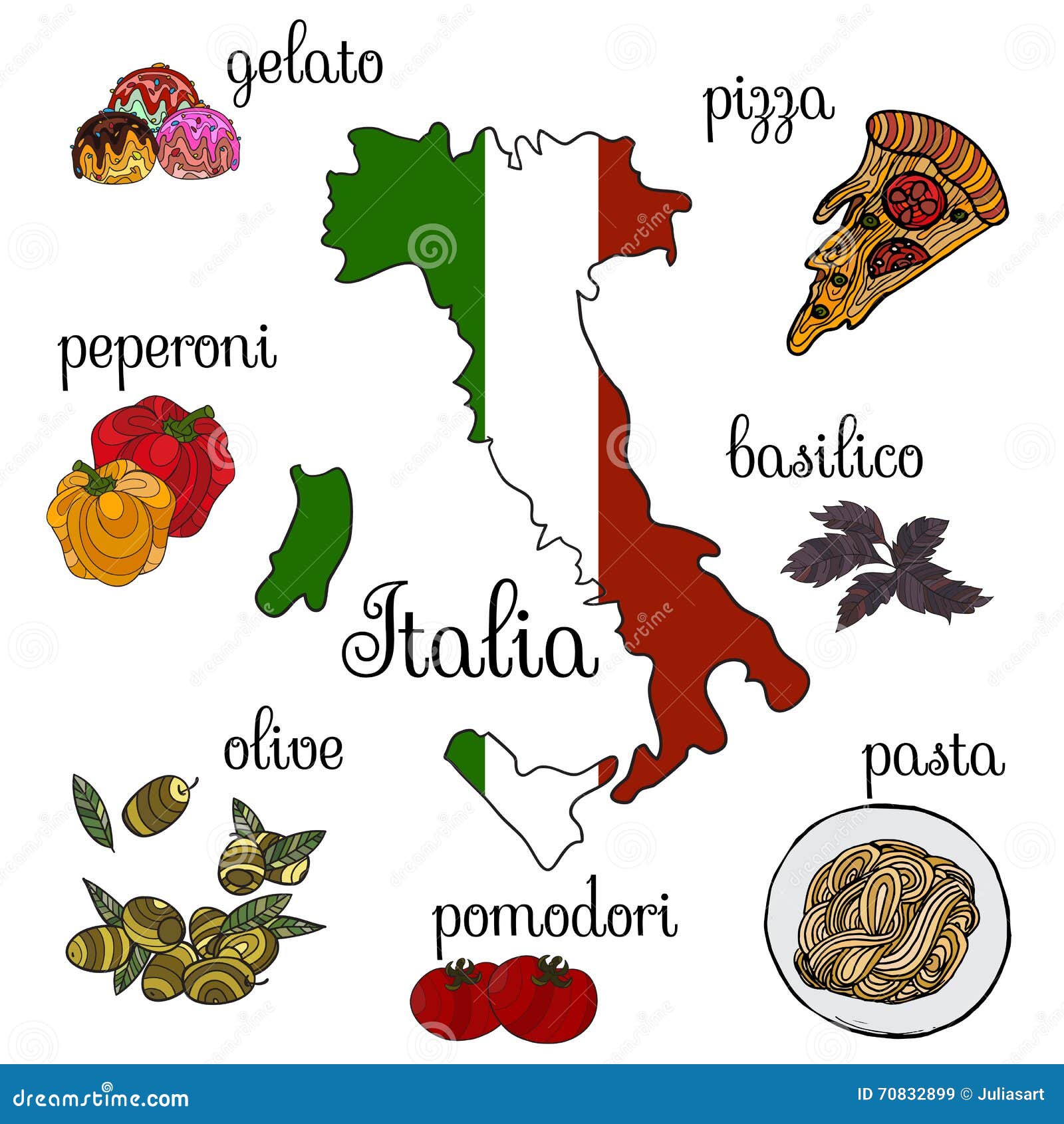 gelato

pizza

peperoni

basilico

Italia

olive

pasta

pomodori

dreamstime.com

ID 70832899 © Juliasart