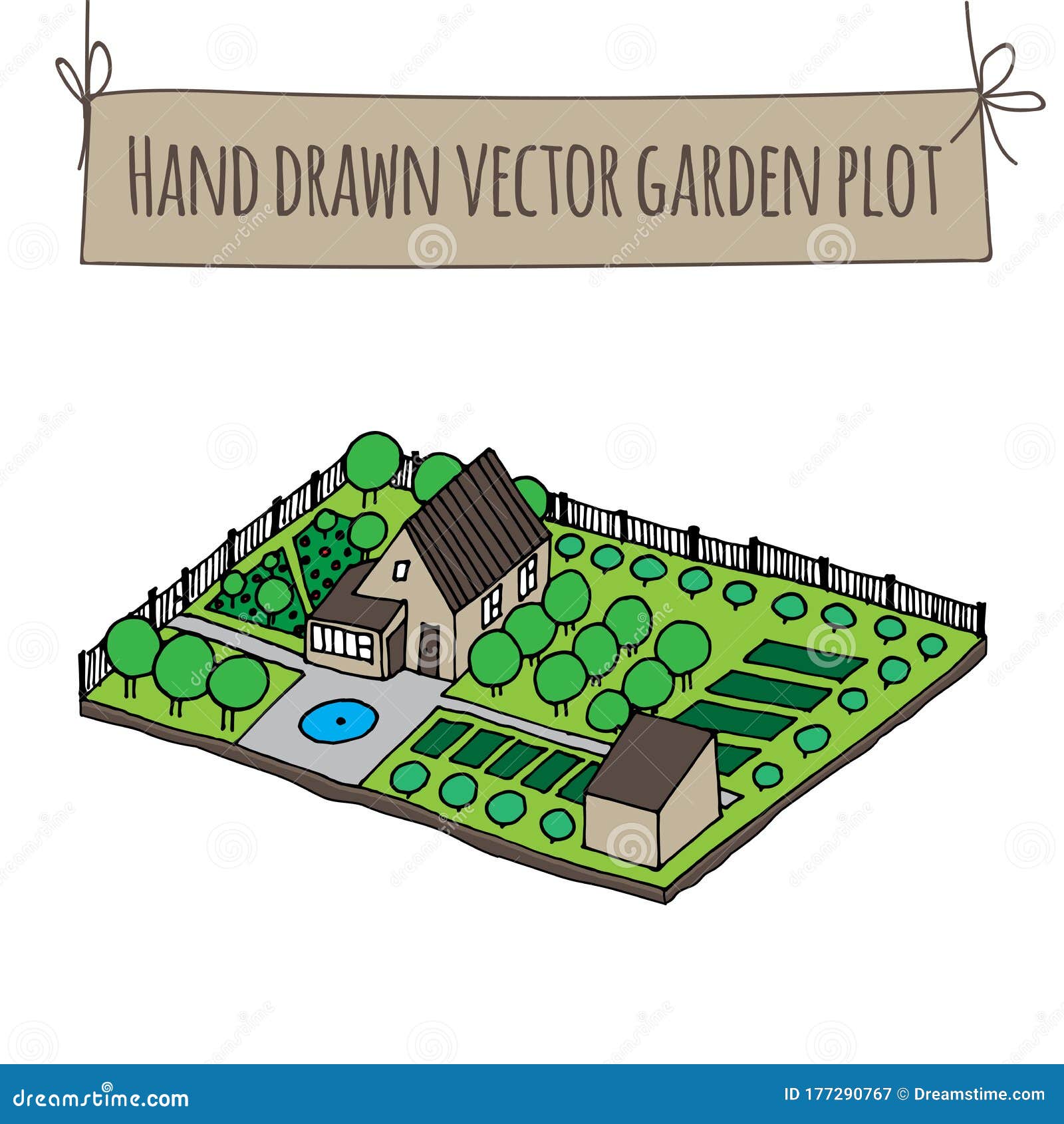 HAND DRAWN VECTOR GARDEN PLOT

dreamstime.com

ID 177290767 © Dreamstime.com