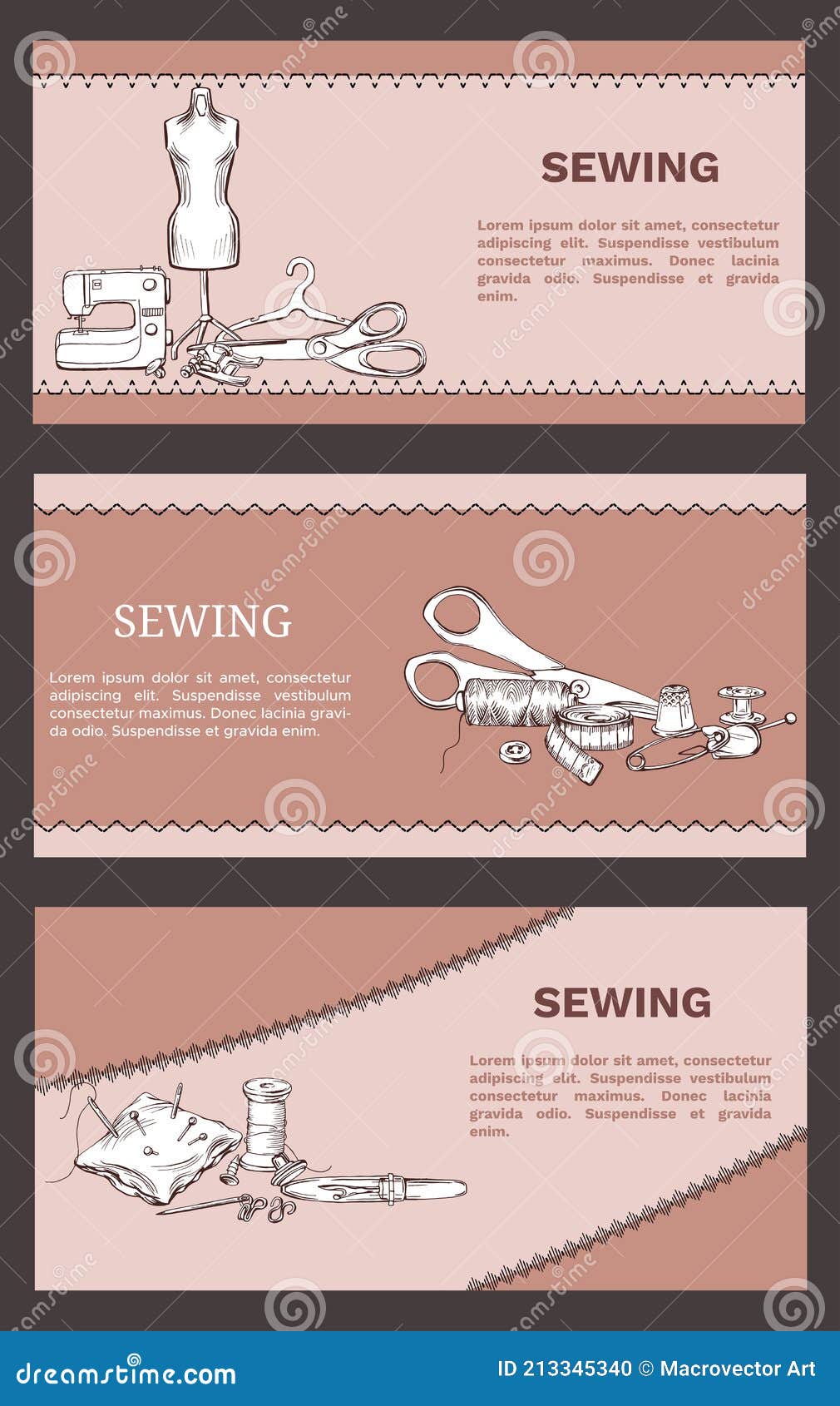 SEWING

Lorem ipsum dolor sit amet, consectetur adipiscing elit. Suspendisse vestibulum consectetur maximus. Donec lacinia gravida odio. Suspendisse et gravida enim.

SEWING

Lorem ipsum dolor sit amet, consectetur adipiscing elit. Suspendisse vestibulum consectetur maximus. Donec lacinia gravida odio. Suspendisse et gravida enim.

SEWING

Lorem ipsum dolor sit amet, consectetur adipiscing elit. Suspendisse vestibulum consectetur maximus. Donec lacinia gravida odio. Suspendisse et gravida enim.

dreamstime.com

ID 213345340 © Macrovector Art