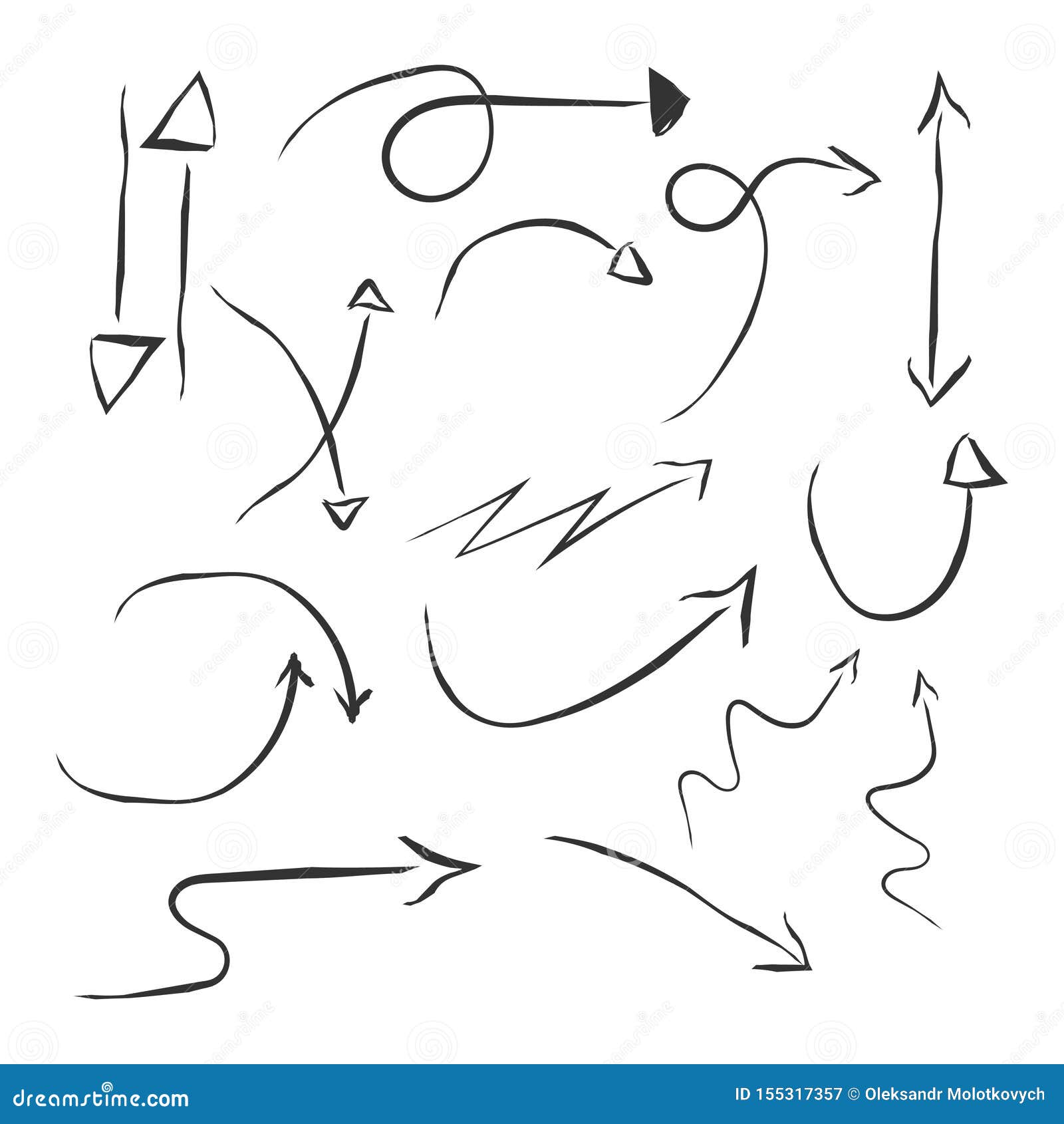 dreamstime.com

ID 155317357 © Oleksandr Molotkovych