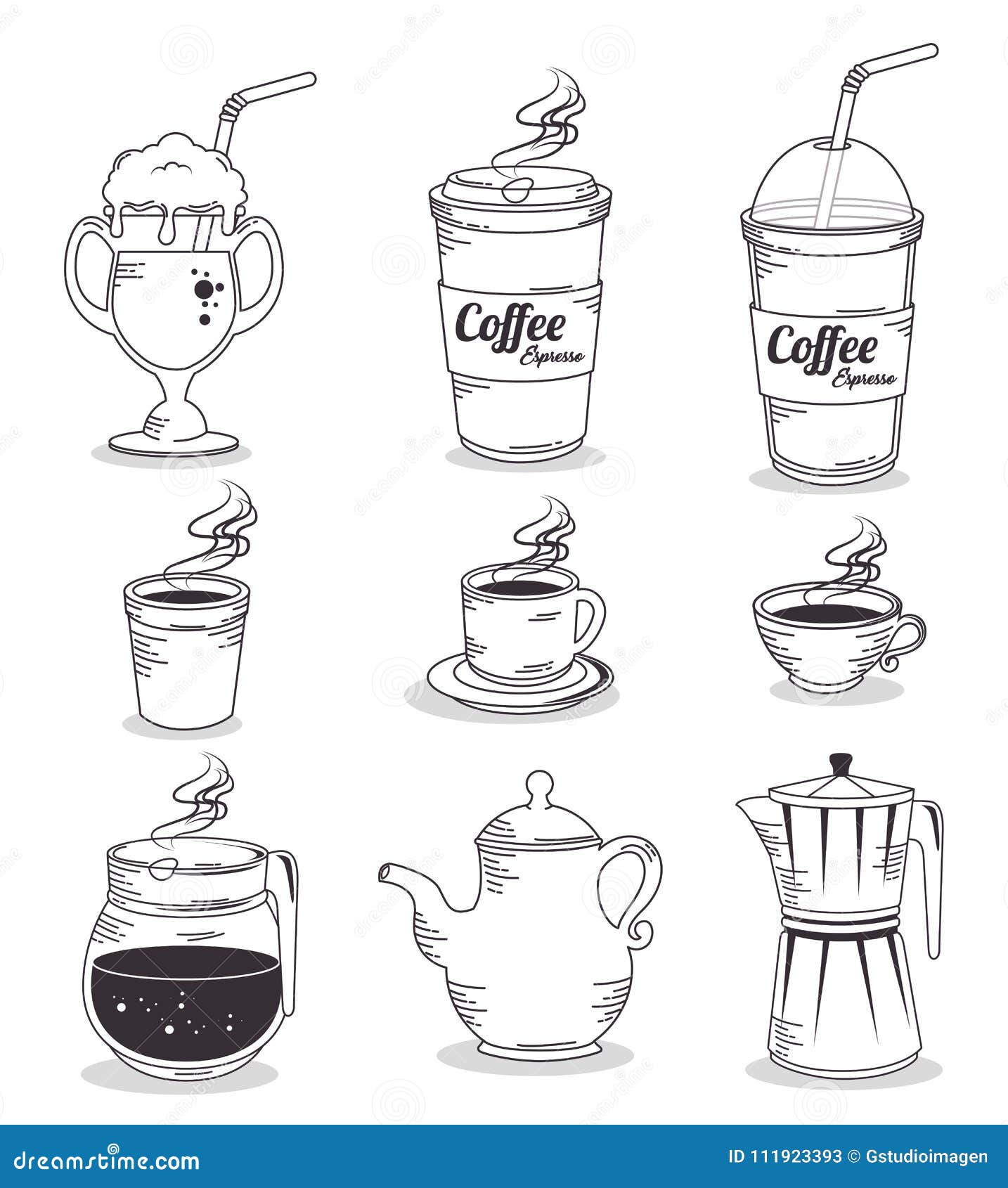 Coffee
Espresso

Coffee
Espresso

dreamstime.com

ID 111923393 © Gstudioimagen