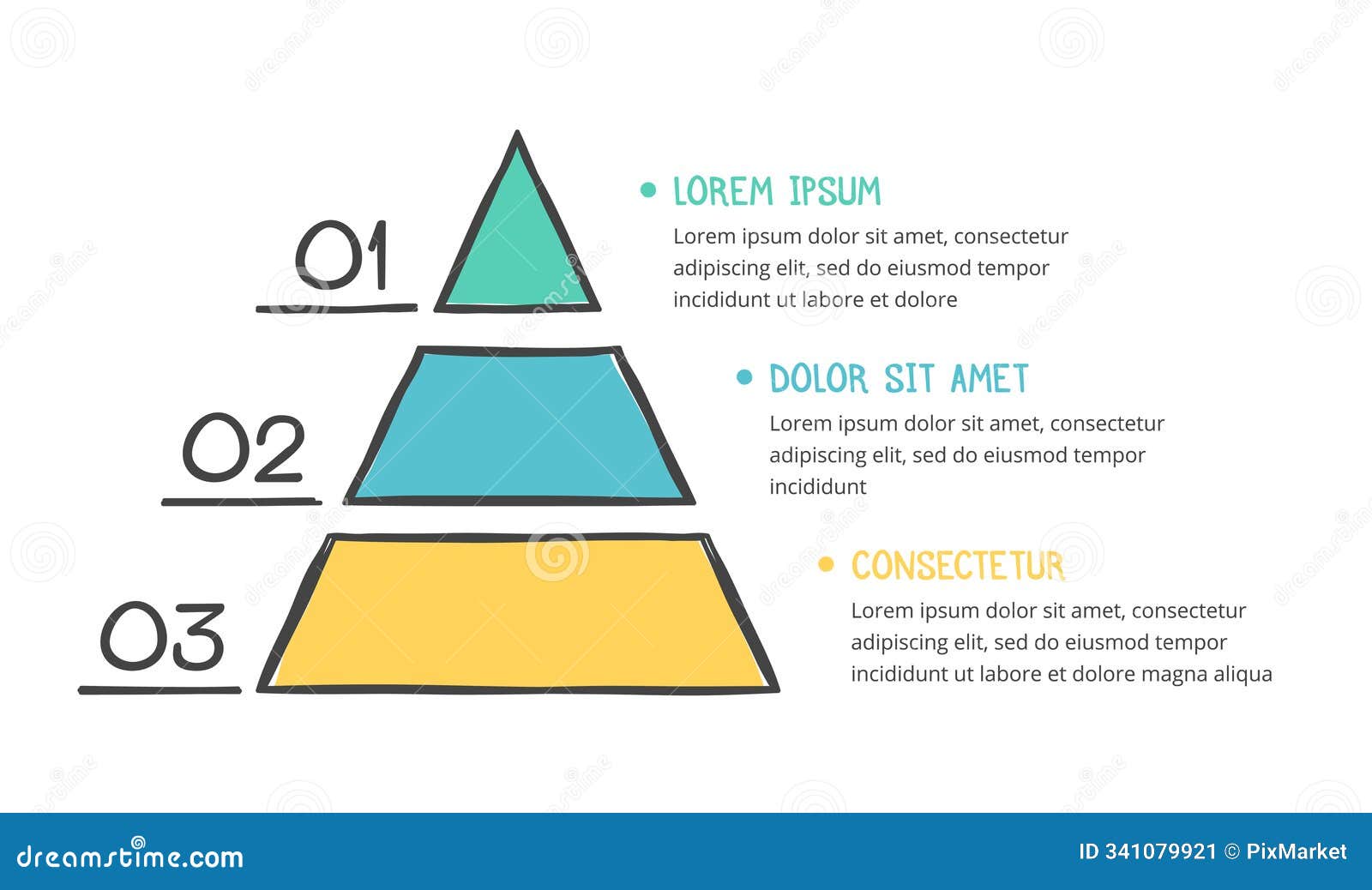 01

LOREM IPSUM
Lorem ipsum dolor sit amet, consectetur adipiscing elit, sed do eiusmod tempor incididunt ut labore et dolore

02

DOLOR SIT AMET
Lorem ipsum dolor sit amet, consectetur adipiscing elit, sed do eiusmod tempor incididunt

03

CONSECTETUR
Lorem ipsum dolor sit amet, consectetur adipiscing elit, sed do eiusmod tempor incididunt ut labore et dolore magna aliqua

dreamstime.com

ID 341079921 © PixMarket