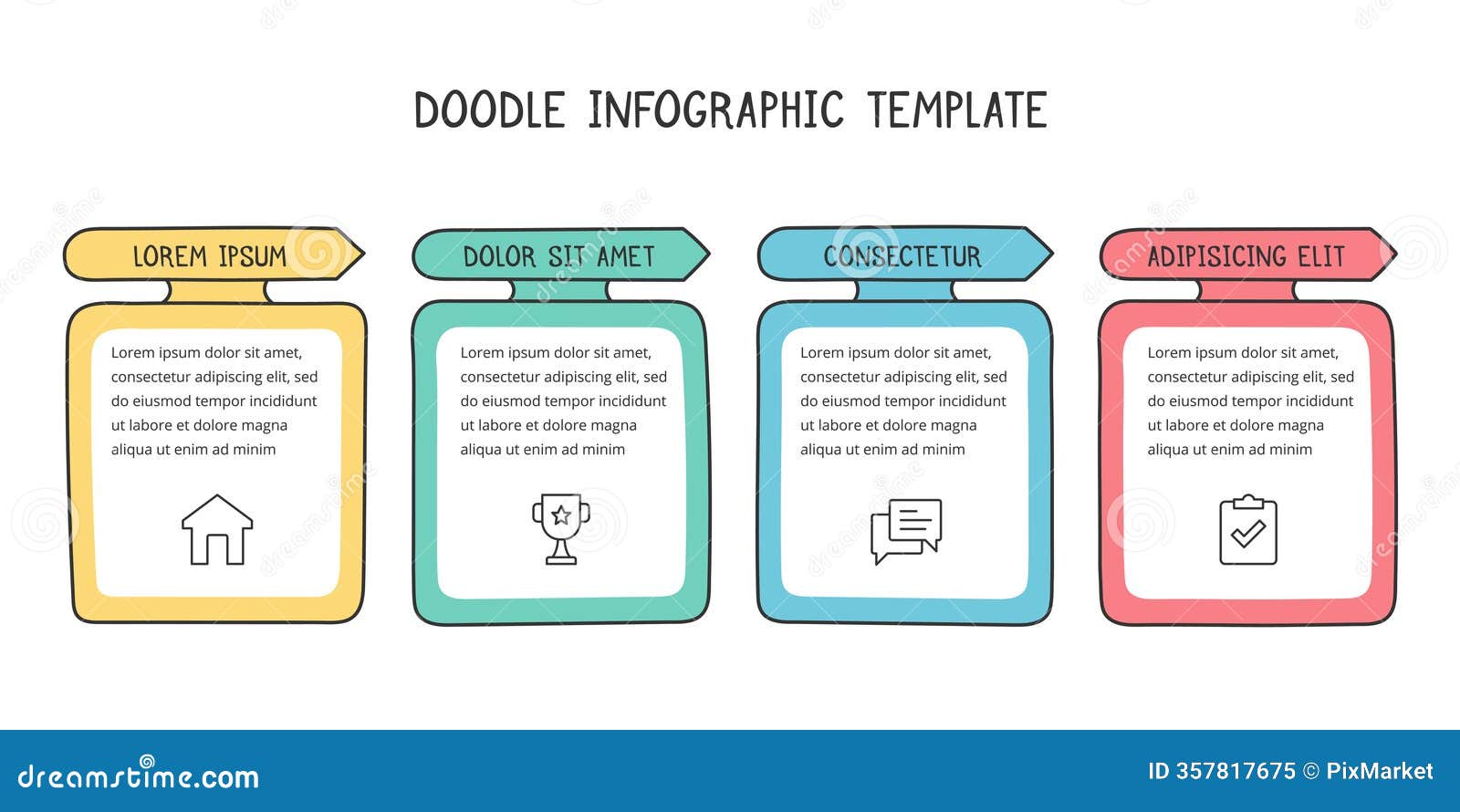 DOODLE INFOGRAPHIC TEMPLATE

LOREM IPSUM

Lorem ipsum dolor sit amet, consectetur adipiscing elit, sed do eiusmod tempor incididunt ut labore et dolore magna aliqua ut enim ad minim

DOLOR SIT AMET

Lorem ipsum dolor sit amet, consectetur adipiscing elit, sed do eiusmod tempor incididunt ut labore et dolore magna aliqua ut enim ad minim

CONSECTETUR

Lorem ipsum dolor sit amet, consectetur adipiscing elit, sed do eiusmod tempor incididunt ut labore et dolore magna aliqua ut enim ad minim

ADIPISICING ELIT

Lorem ipsum dolor sit amet, consectetur adipiscing elit, sed do eiusmod tempor incididunt ut labore et dolore magna aliqua ut enim ad minim

dreamstime.com

ID 357817675 © PixMarket