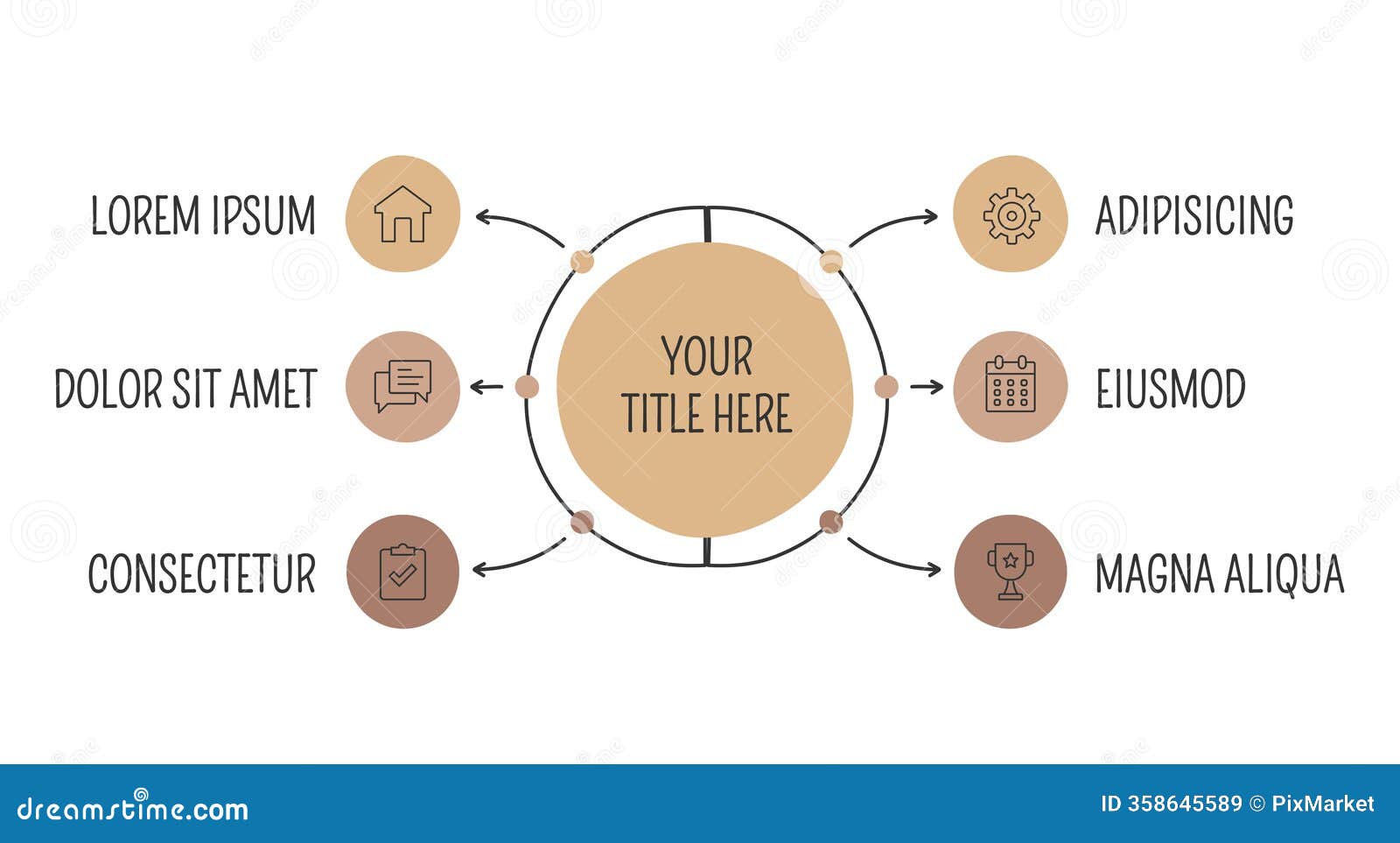 LOREM IPSUM

DOLOR SIT AMET

CONSECTETUR

YOUR TITLE HERE

ADIPISICING

EIUSMOD

MAGNA ALIQUA

dreamstime.com

ID 358645589 © PixMarket