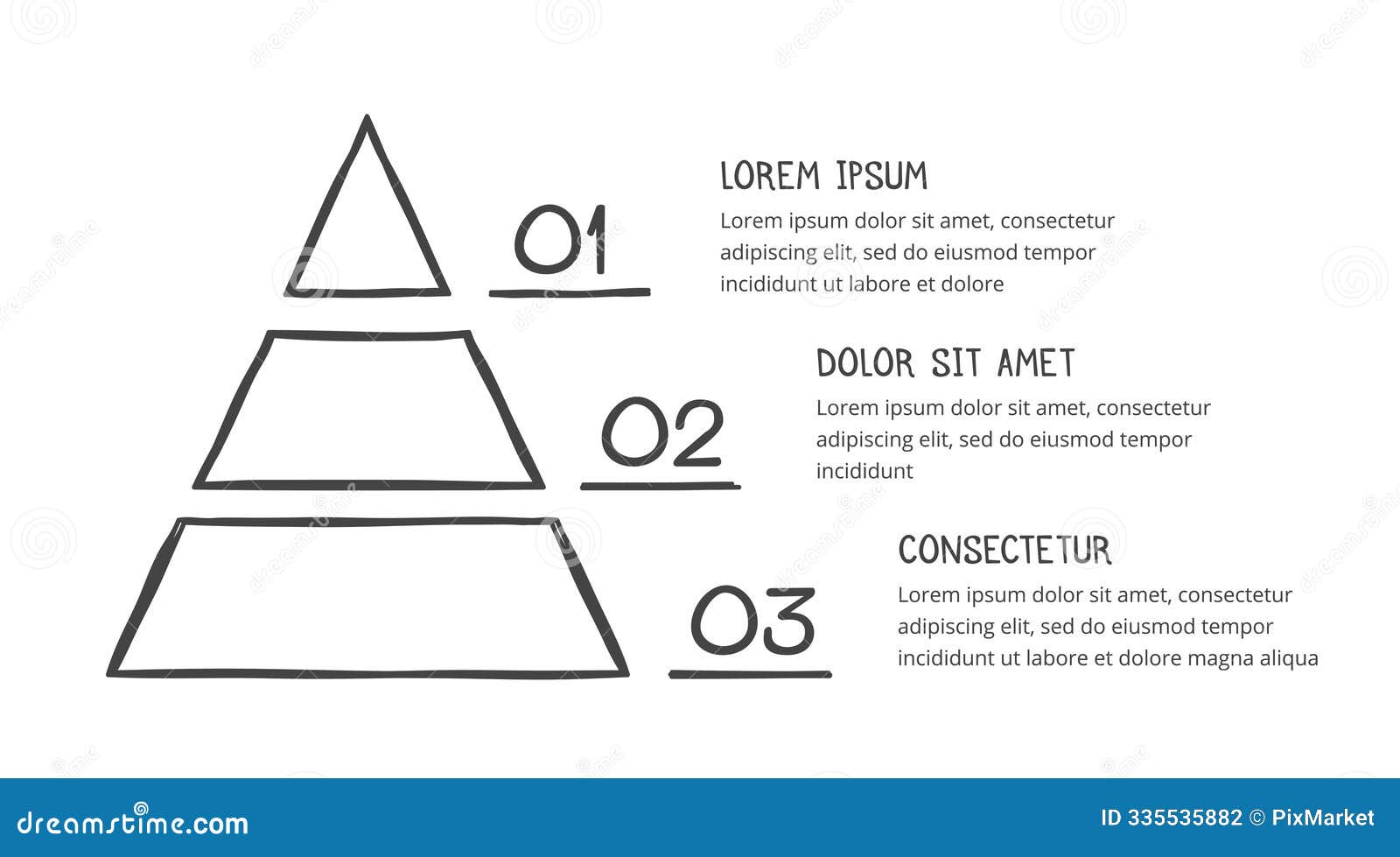 01

LOREM IPSUM

Lorem ipsum dolor sit amet, consectetur adipiscing elit, sed do eiusmod tempor incididunt ut labore et dolore

02

DOLOR SIT AMET

Lorem ipsum dolor sit amet, consectetur adipiscing elit, sed do eiusmod tempor incididunt

03

CONSECTETUR

Lorem ipsum dolor sit amet, consectetur adipiscing elit, sed do eiusmod tempor incididunt ut labore et dolore magna aliqua

dreamstime.com

ID 335535882 © PixMarket