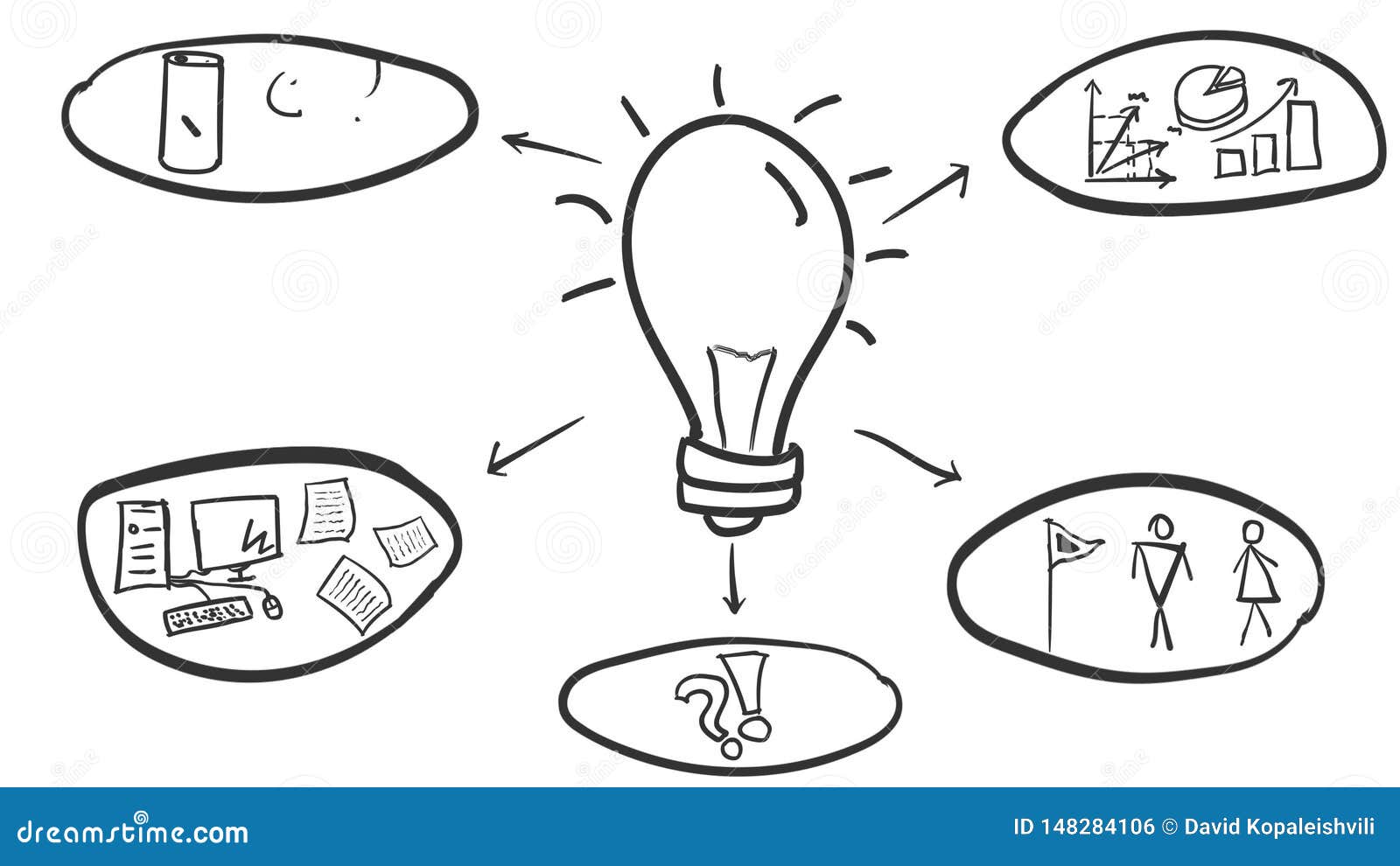 ?!

dreamstime.com

ID 148284106 © David Kopaleishvili