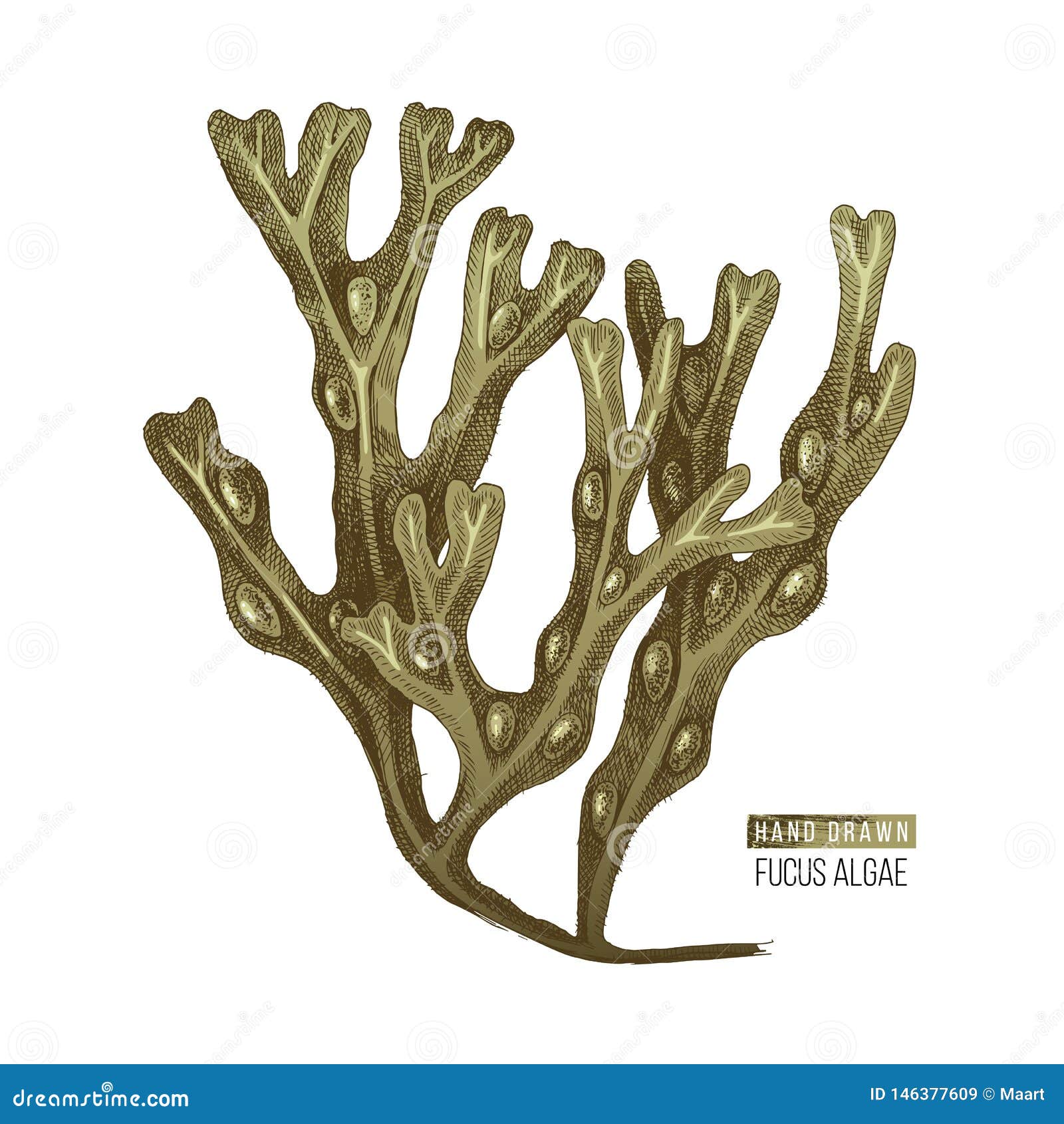 HAND DRAWN
FUCUS ALGAE

dreamstime.com

ID 146377609 © Maart